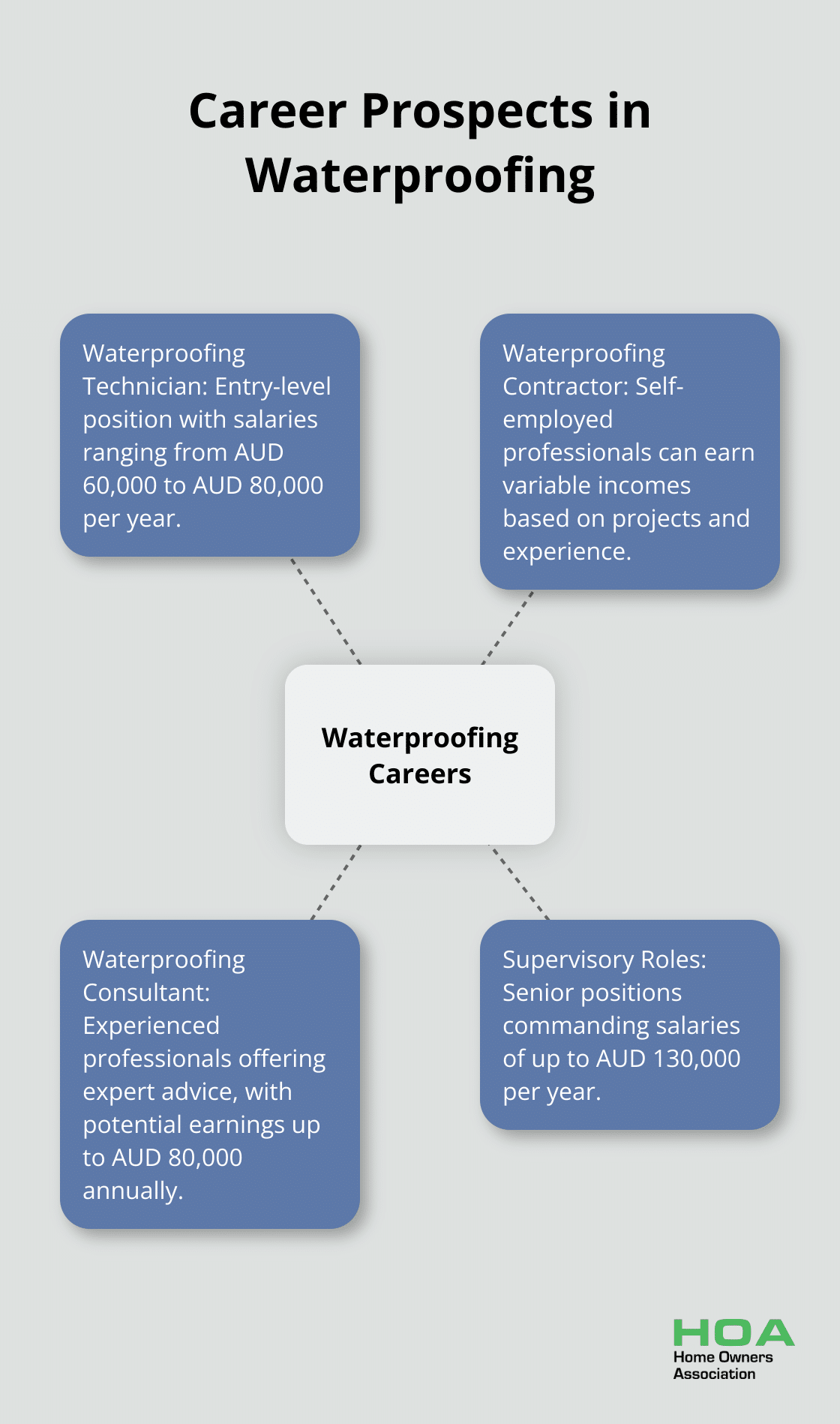 Career Prospects in Waterproofing

Waterproofing Technician: Entry-level position with salaries ranging from AUD 60,000 to AUD 80,000 per year.

Waterproofing Contractor: Self-employed professionals can earn variable incomes based on projects and experience.

Waterproofing Careers

Waterproofing Consultant: Experienced professionals offering expert advice, with potential earnings up to AUD 80,000 annually.

Supervisory Roles: Senior positions commanding salaries of up to AUD 130,000 per year.

HOA
Home Owners Association