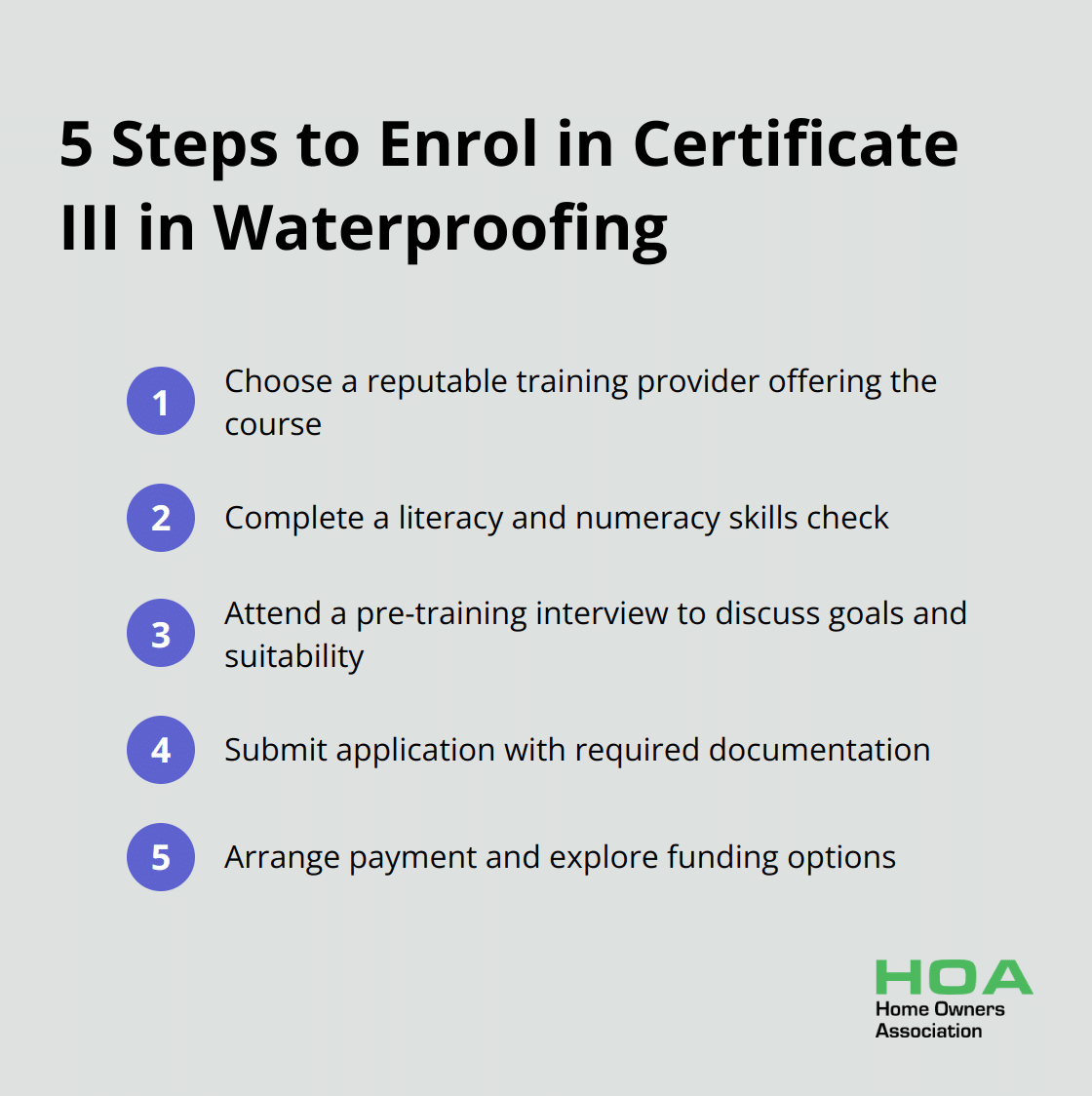 5 Steps to Enrol in Certificate III in Waterproofing

1 Choose a reputable training provider offering the course

2 Complete a literacy and numeracy skills check

3 Attend a pre-training interview to discuss goals and suitability

4 Submit application with required documentation

5 Arrange payment and explore funding options

HOA
Home Owners Association