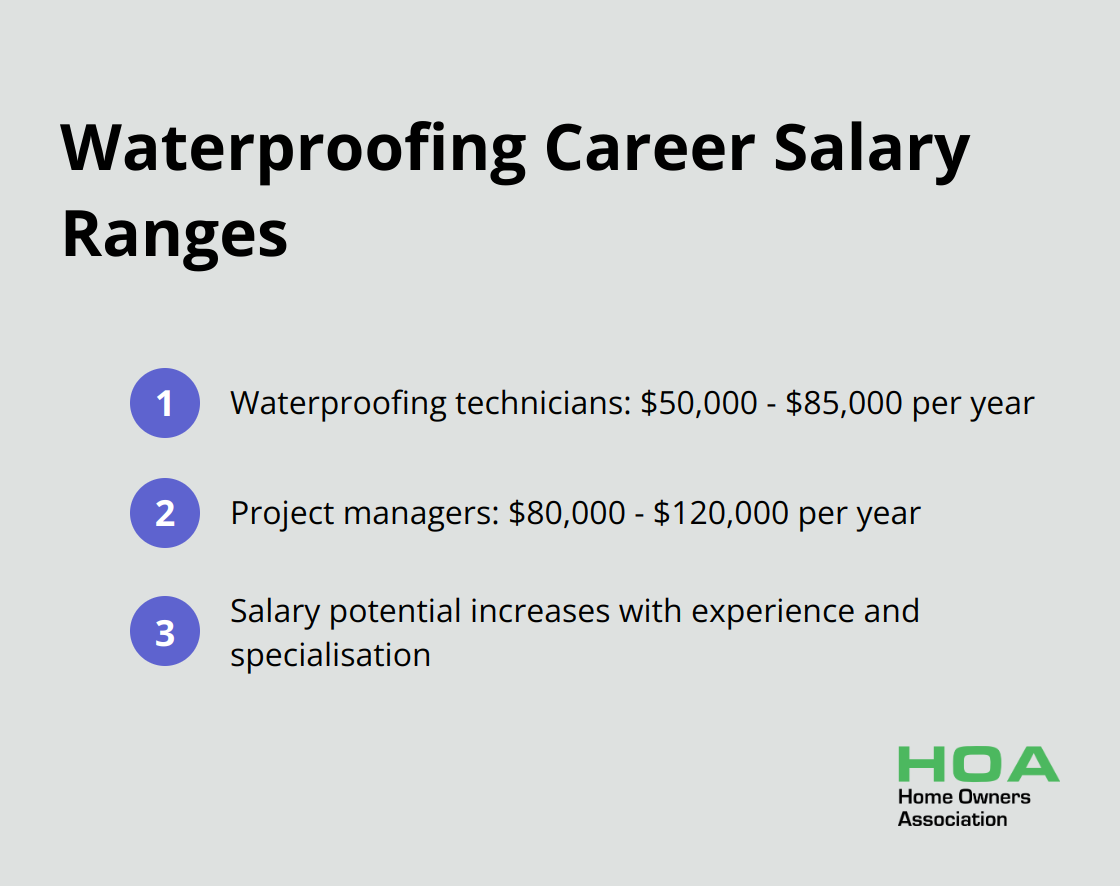 Waterproofing Career Salary Ranges

1 Waterproofing technicians: \$50,000 - \$85,000 per year

2 Project managers: \$80,000 - \$120,000 per year

3 Salary potential increases with experience and specialisation

HOA
Home Owners Association