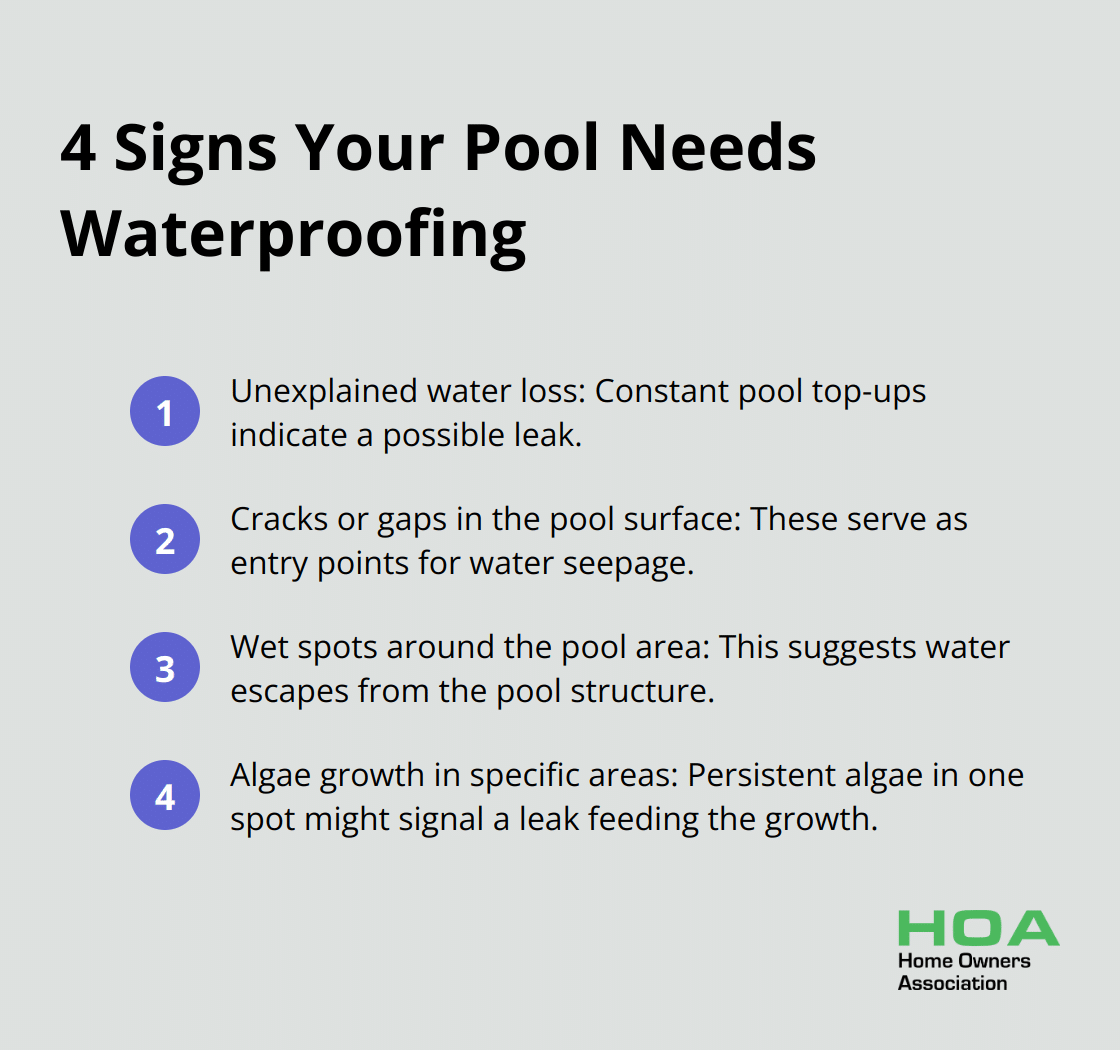 4 Signs Your Pool Needs Waterproofing

1 Unexplained water loss: Constant pool top-ups indicate a possible leak.

2 Cracks or gaps in the pool surface: These serve as entry points for water seepage.

3 Wet spots around the pool area: This suggests water escapes from the pool structure.

4 Algae growth in specific areas: Persistent algae in one spot might signal a leak feeding the growth.

HOA
Home Owners
Association