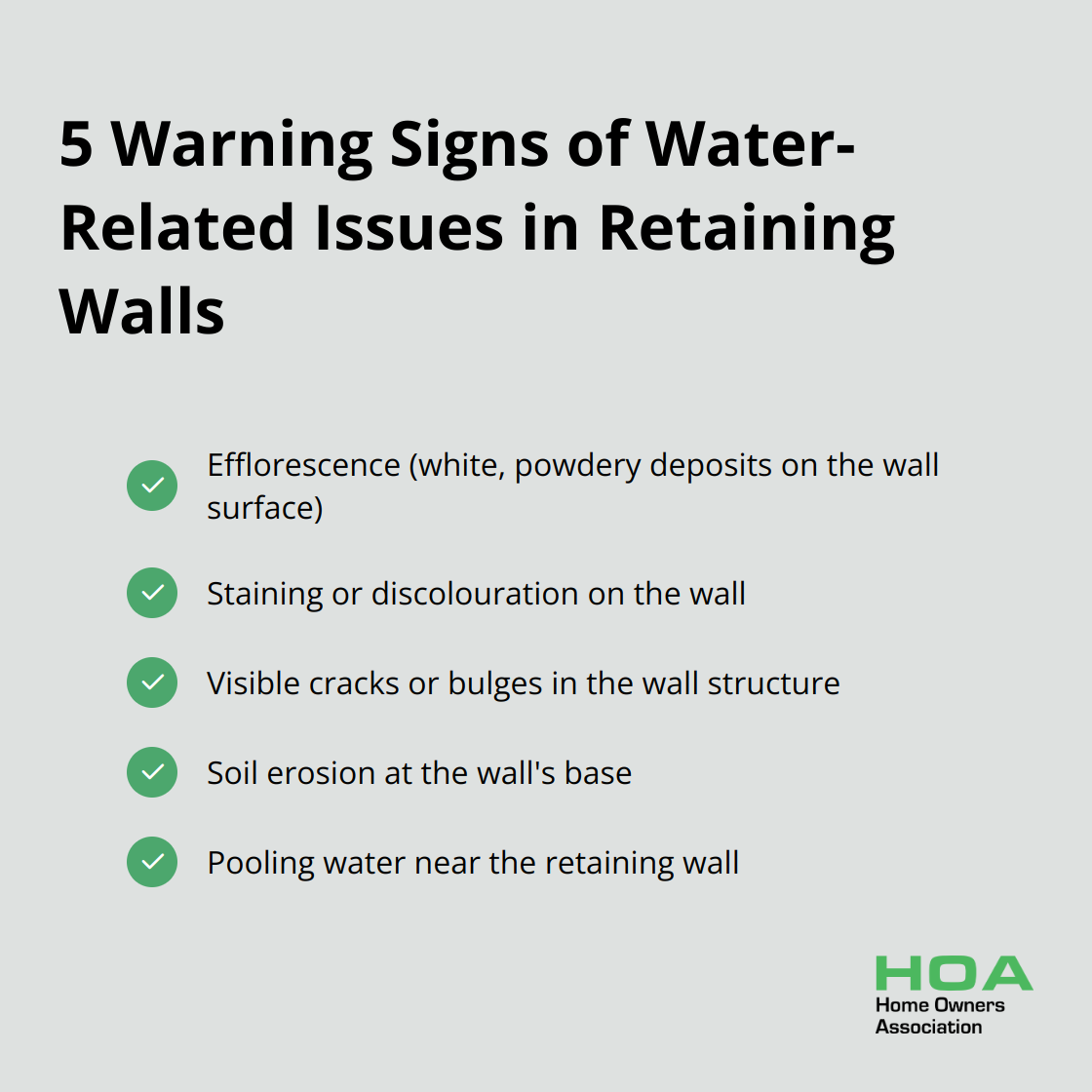 5 Warning Signs of Water-Related Issues in Retaining Walls

Efflorescence (white, powdery deposits on the wall surface)

Staining or discolouration on the wall

Visible cracks or bulges in the wall structure

Soil erosion at the wall's base

Pooling water near the retaining wall

HOA
Home Owners
Association