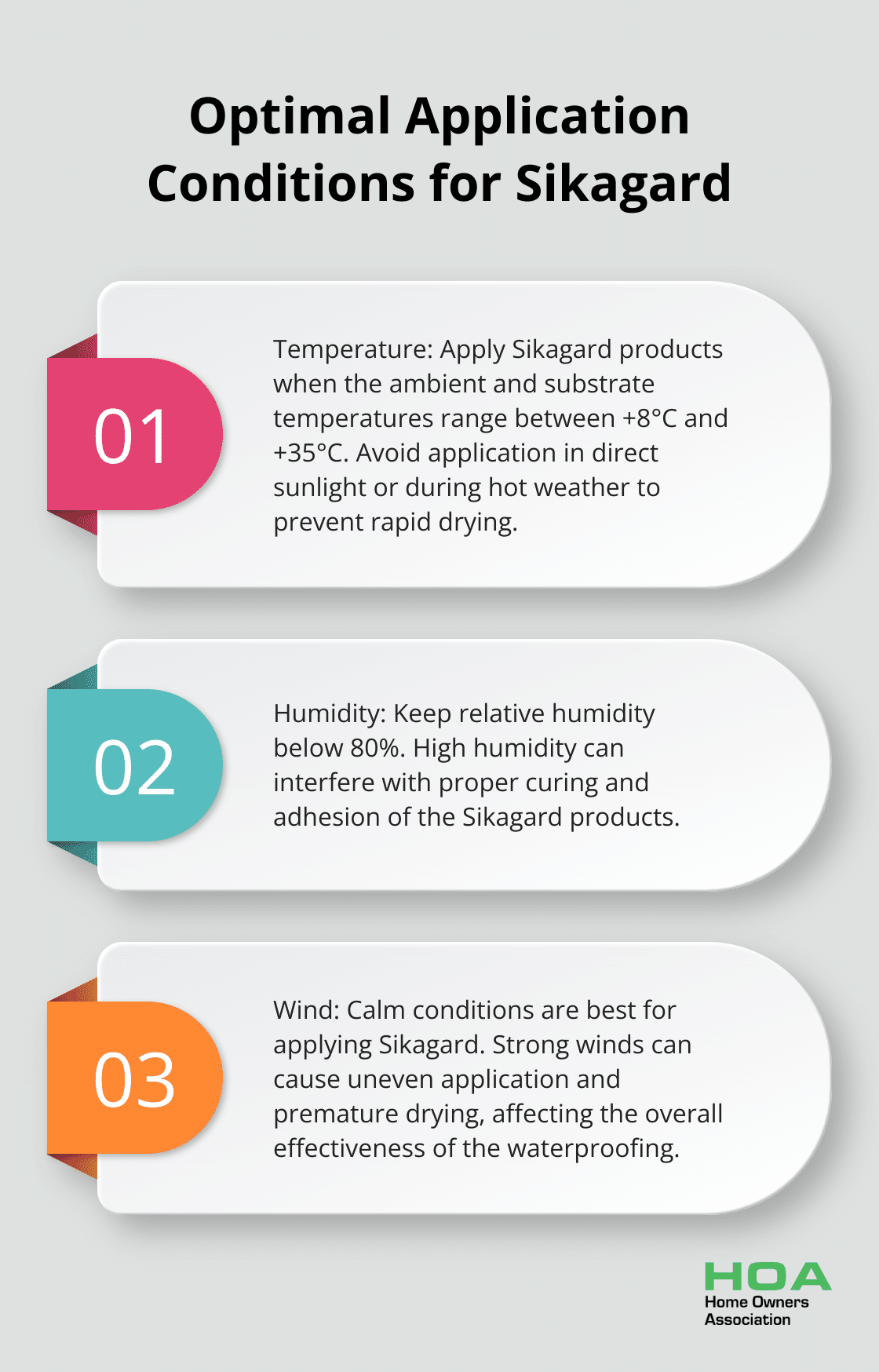 Optimal Application Conditions for Sikagard

01

Temperature: Apply Sikagard products when the ambient and substrate temperatures range between +8°C and +35°C. Avoid application in direct sunlight or during hot weather to prevent rapid drying.

02

Humidity: Keep relative humidity below 80%. High humidity can interfere with proper curing and adhesion of the Sikagard products.

03

Wind: Calm conditions are best for applying Sikagard. Strong winds can cause uneven application and premature drying, affecting the overall effectiveness of the waterproofing.

HOA
Home Owners Association