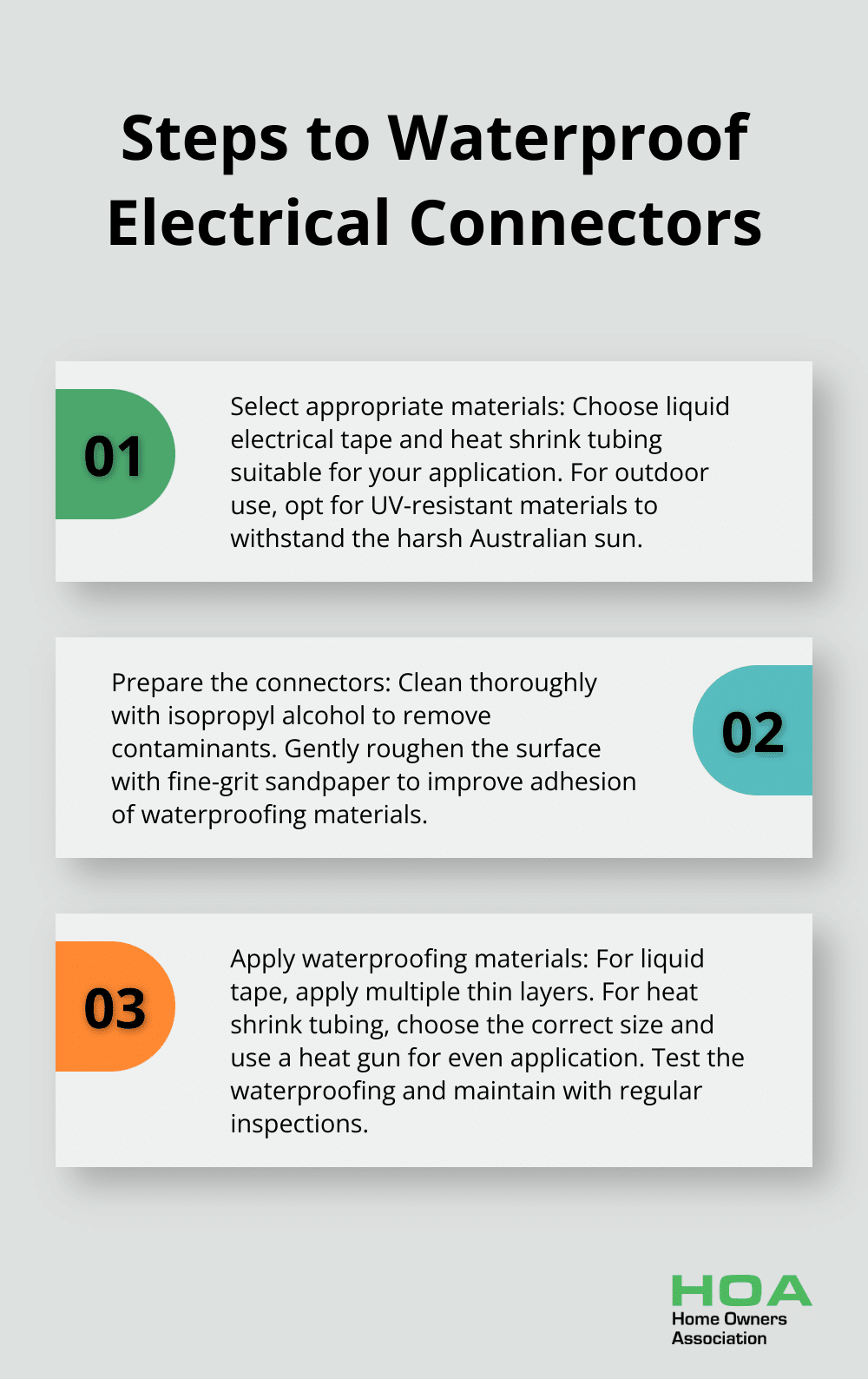 Steps to Waterproof Electrical Connectors

01

Select appropriate materials: Choose liquid electrical tape and heat shrink tubing suitable for your application. For outdoor use, opt for UV-resistant materials to withstand the harsh Australian sun.

Prepare the connectors: Clean thoroughly with isopropyl alcohol to remove contaminants. Gently roughen the surface with fine-grit sandpaper to improve adhesion of waterproofing materials.

02

03

Apply waterproofing materials: For liquid tape, apply multiple thin layers. For heat shrink tubing, choose the correct size and use a heat gun for even application. Test the waterproofing and maintain with regular inspections.

HOA
Home Owners Association