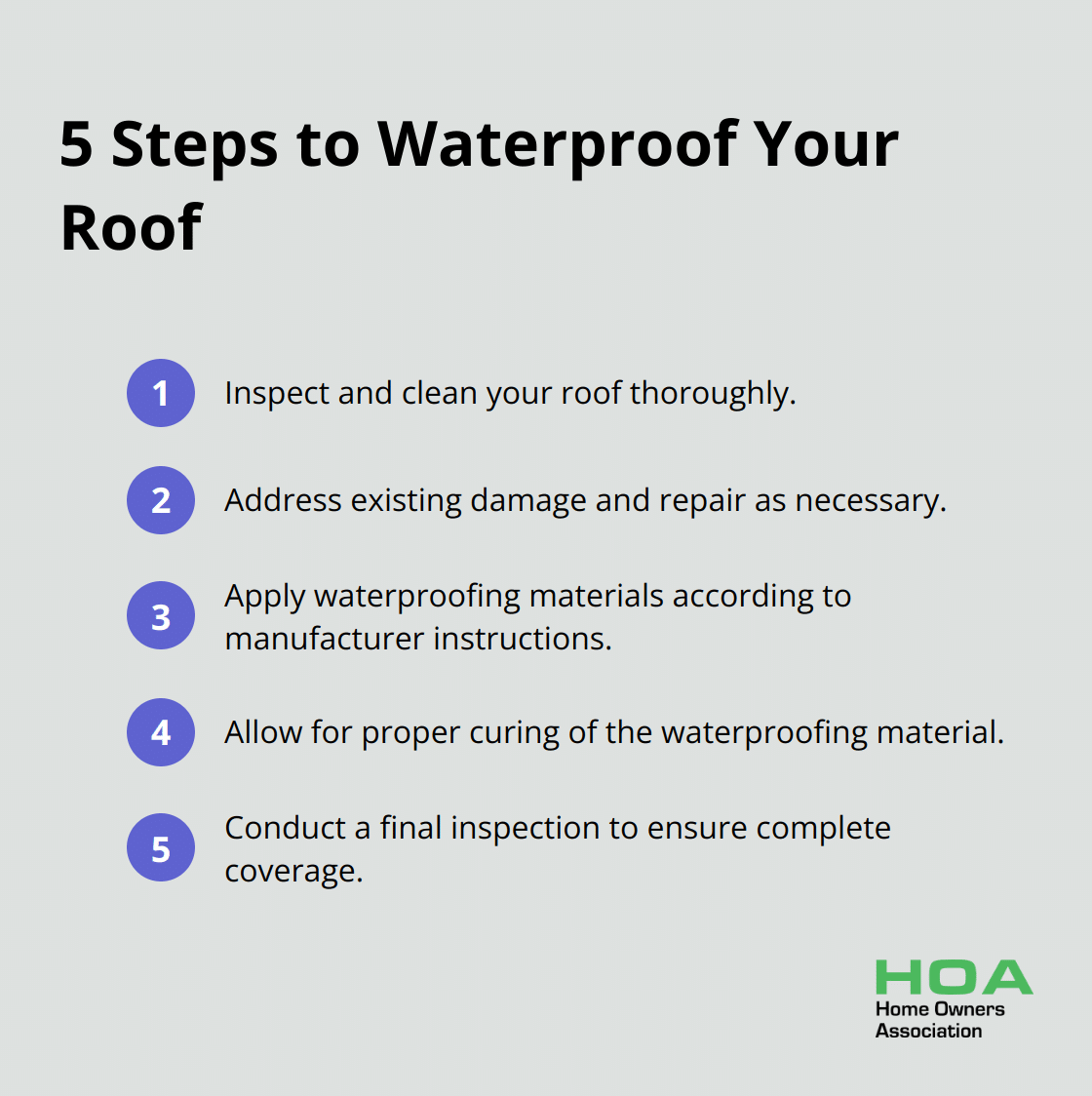 5 Steps to Waterproof Your Roof

1 Inspect and clean your roof thoroughly.

2 Address existing damage and repair as necessary.

3 Apply waterproofing materials according to manufacturer instructions.

4 Allow for proper curing of the waterproofing material.

5 Conduct a final inspection to ensure complete coverage.

HOA
Home Owners Association