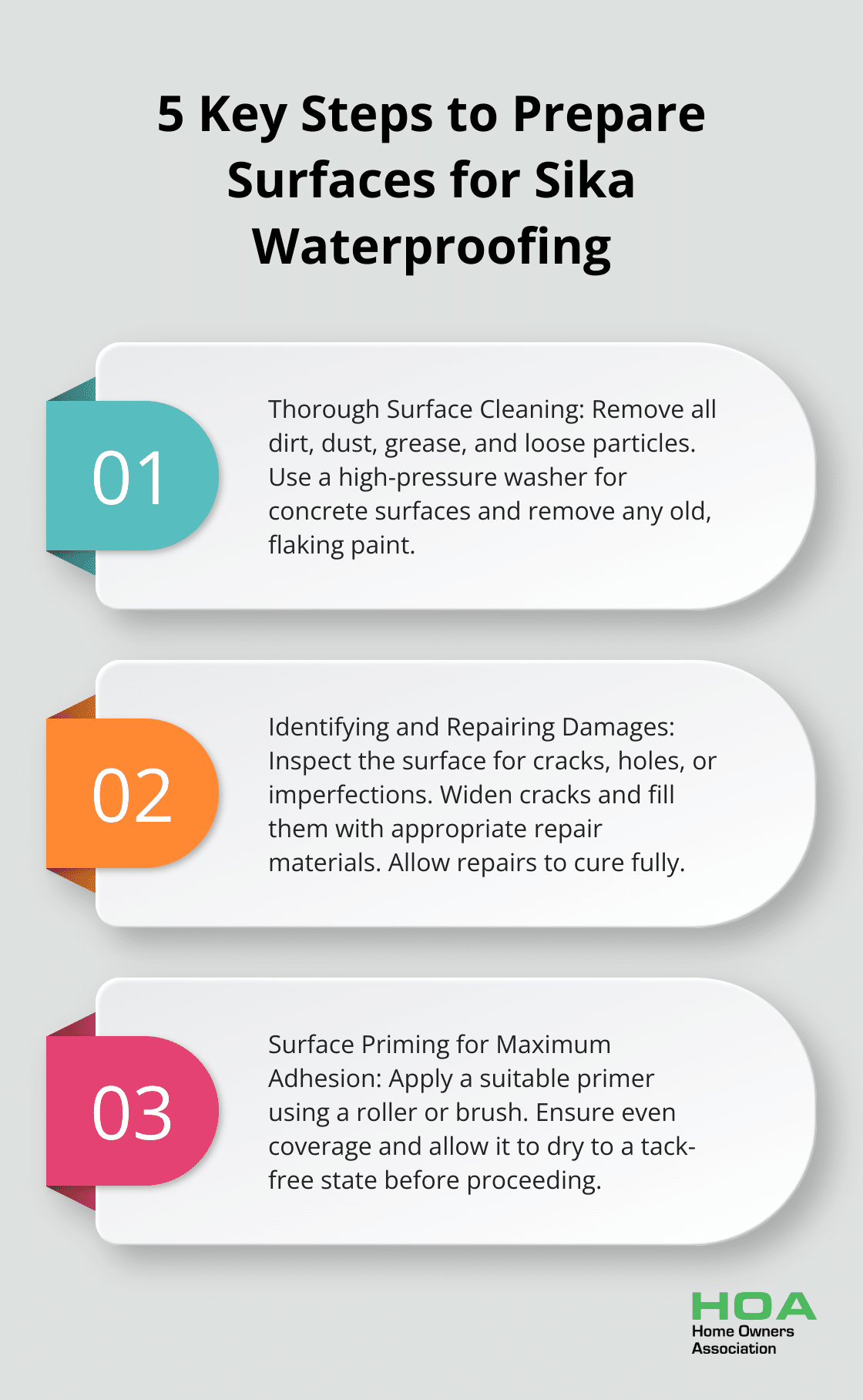 5 Key Steps to Prepare Surfaces for Sika Waterproofing

01

Thorough Surface Cleaning: Remove all dirt, dust, grease, and loose particles. Use a high-pressure washer for concrete surfaces and remove any old, flaking paint.

02

Identifying and Repairing Damages: Inspect the surface for cracks, holes, or imperfections. Widen cracks and fill them with appropriate repair materials. Allow repairs to cure fully.

03

Surface Priming for Maximum Adhesion: Apply a suitable primer using a roller or brush. Ensure even coverage and allow it to dry to a tack-free state before proceeding.

HOA
Home Owners Association