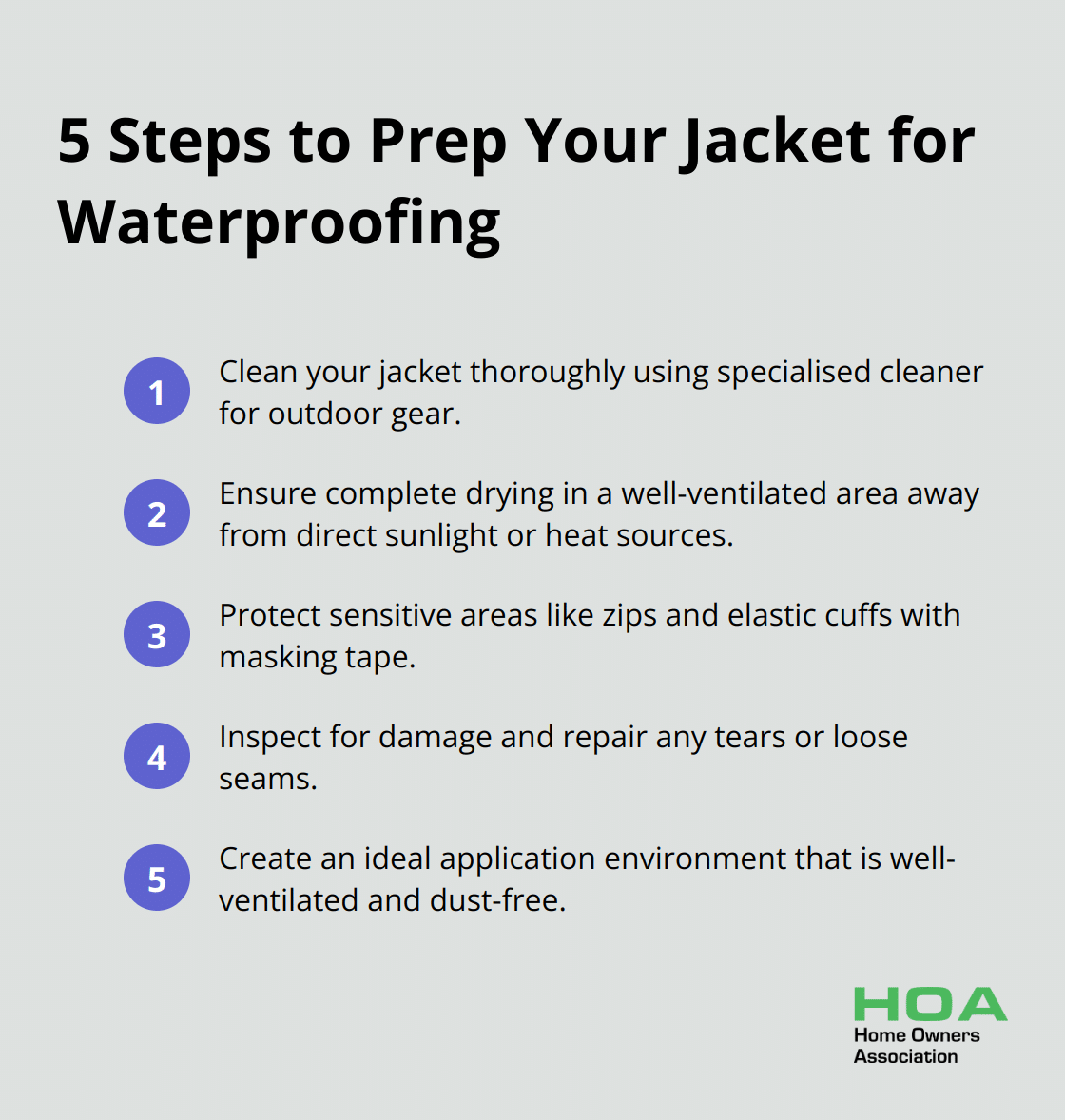 5 Steps to Prep Your Jacket for Waterproofing

1 Clean your jacket thoroughly using specialised cleaner for outdoor gear.

2 Ensure complete drying in a well-ventilated area away from direct sunlight or heat sources.

3 Protect sensitive areas like zips and elastic cuffs with masking tape.

4 Inspect for damage and repair any tears or loose seams.

5 Create an ideal application environment that is well-ventilated and dust-free.

HOA
Home Owners Association