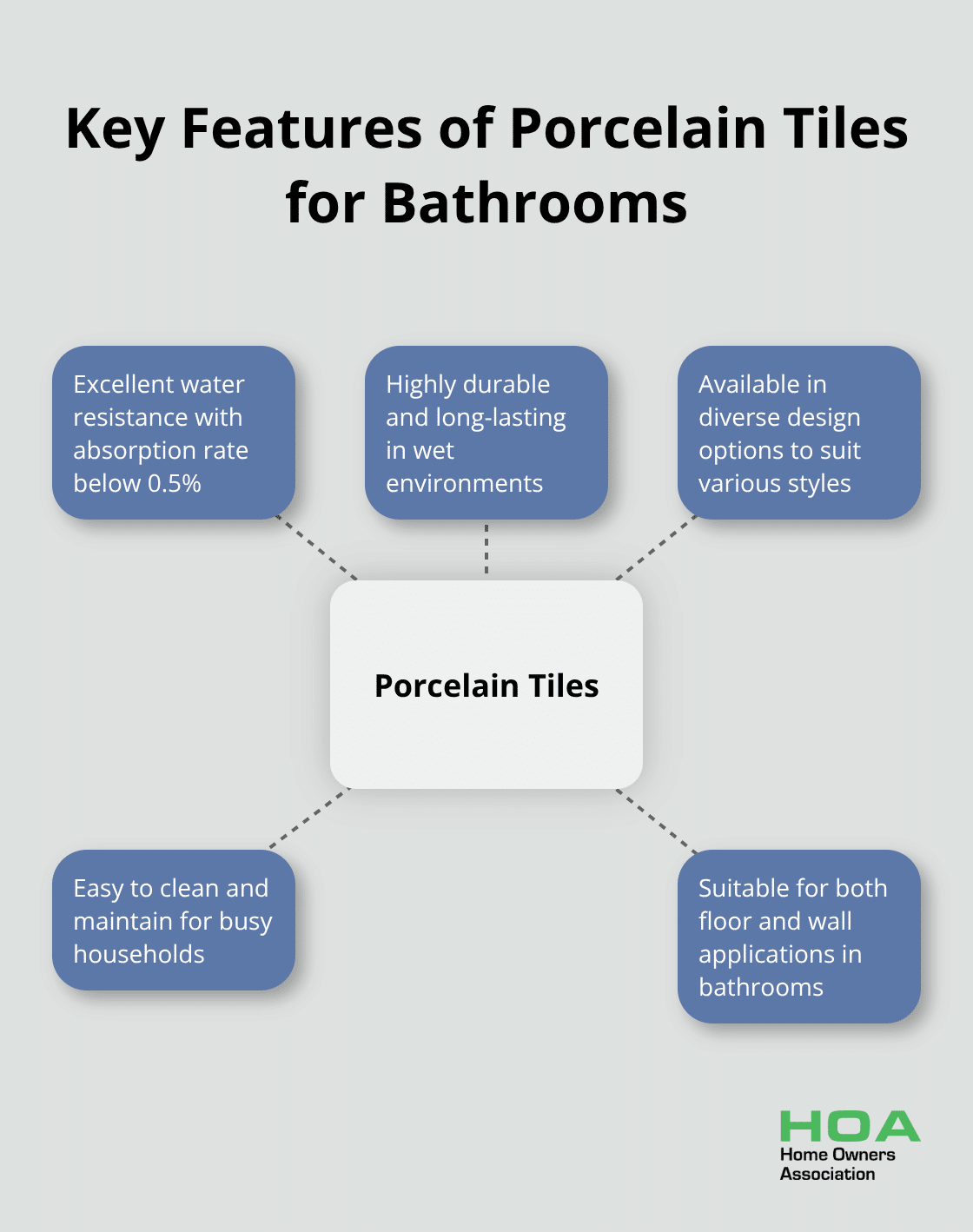 Key Features of Porcelain Tiles for Bathrooms

Excellent water resistance with absorption rate below 0.5%

Highly durable and long-lasting in wet environments

Available in diverse design options to suit various styles

Porcelain Tiles

Easy to clean and maintain for busy households

Suitable for both floor and wall applications in bathrooms

HOA
Home Owners
Association