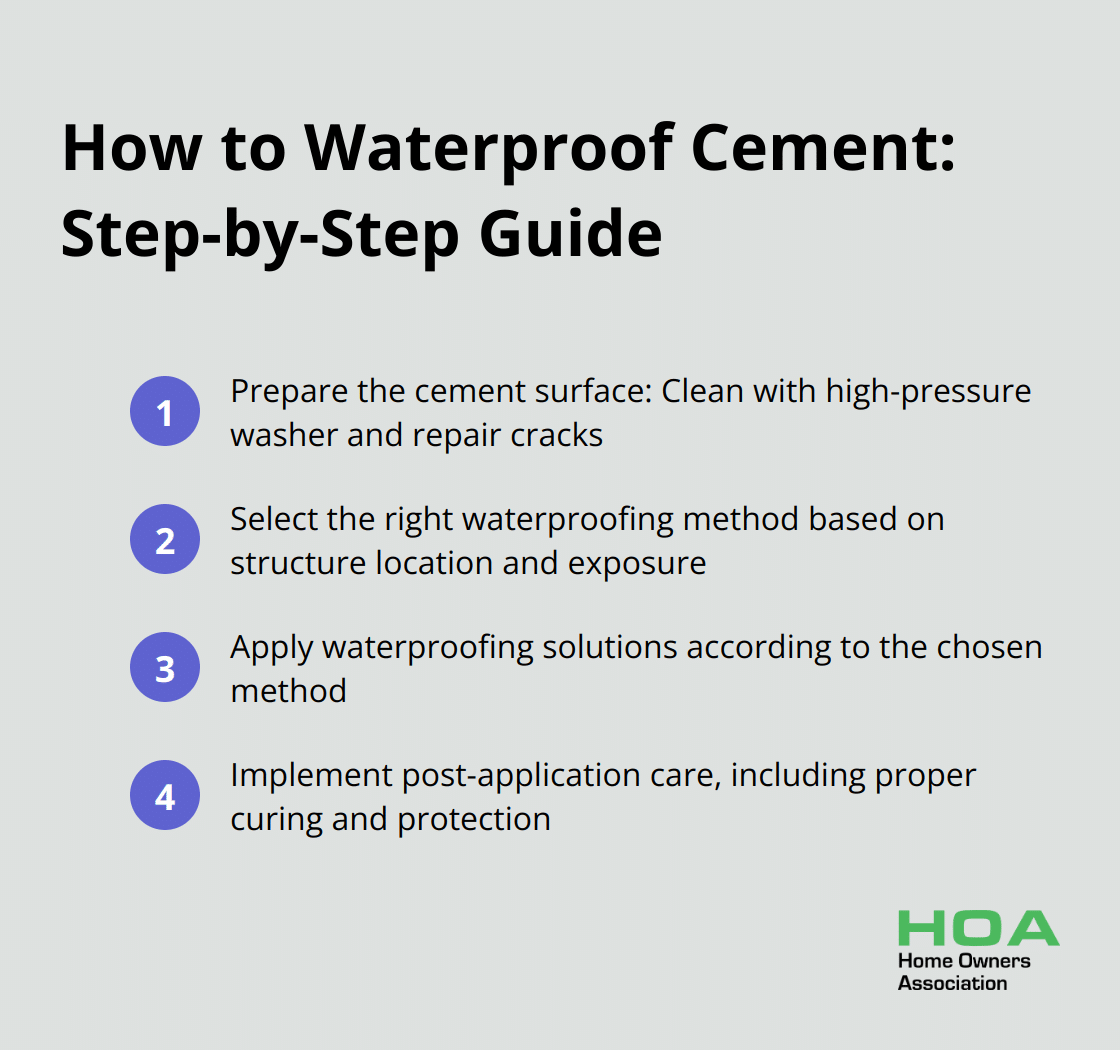 How to Waterproof Cement: Step-by-Step Guide

1 Prepare the cement surface: Clean with high-pressure washer and repair cracks

2 Select the right waterproofing method based on structure location and exposure

3 Apply waterproofing solutions according to the chosen method

4 Implement post-application care, including proper curing and protection

HOA
Home Owners Association