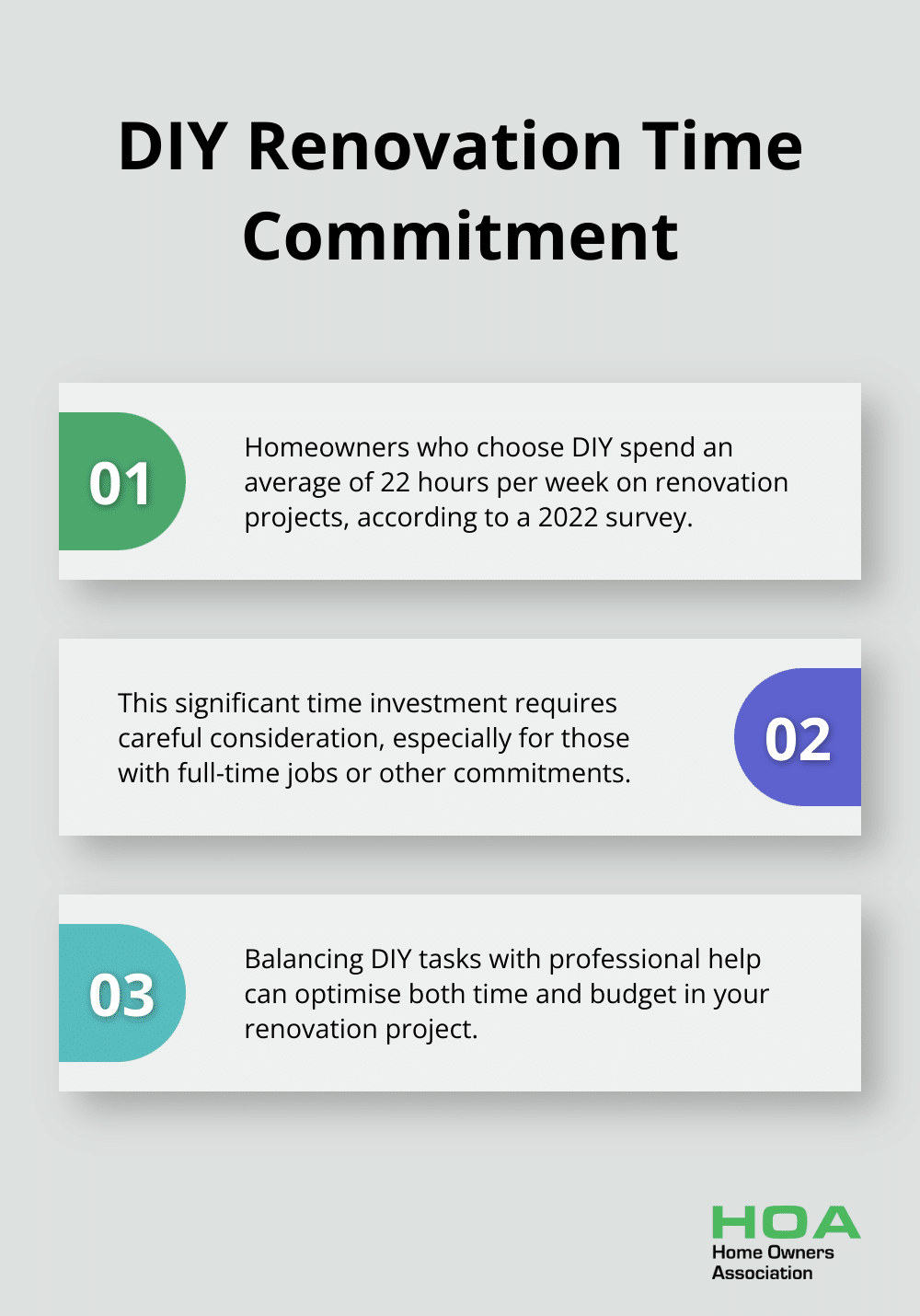 DIY Renovation Time Commitment

01

Homeowners who choose DIY spend an average of 22 hours per week on renovation projects, according to a 2022 survey.

This significant time investment requires careful consideration, especially for those with full-time jobs or other commitments.

02

03

Balancing DIY tasks with professional help can optimise both time and budget in your renovation project.

HOA
Home Owners Association