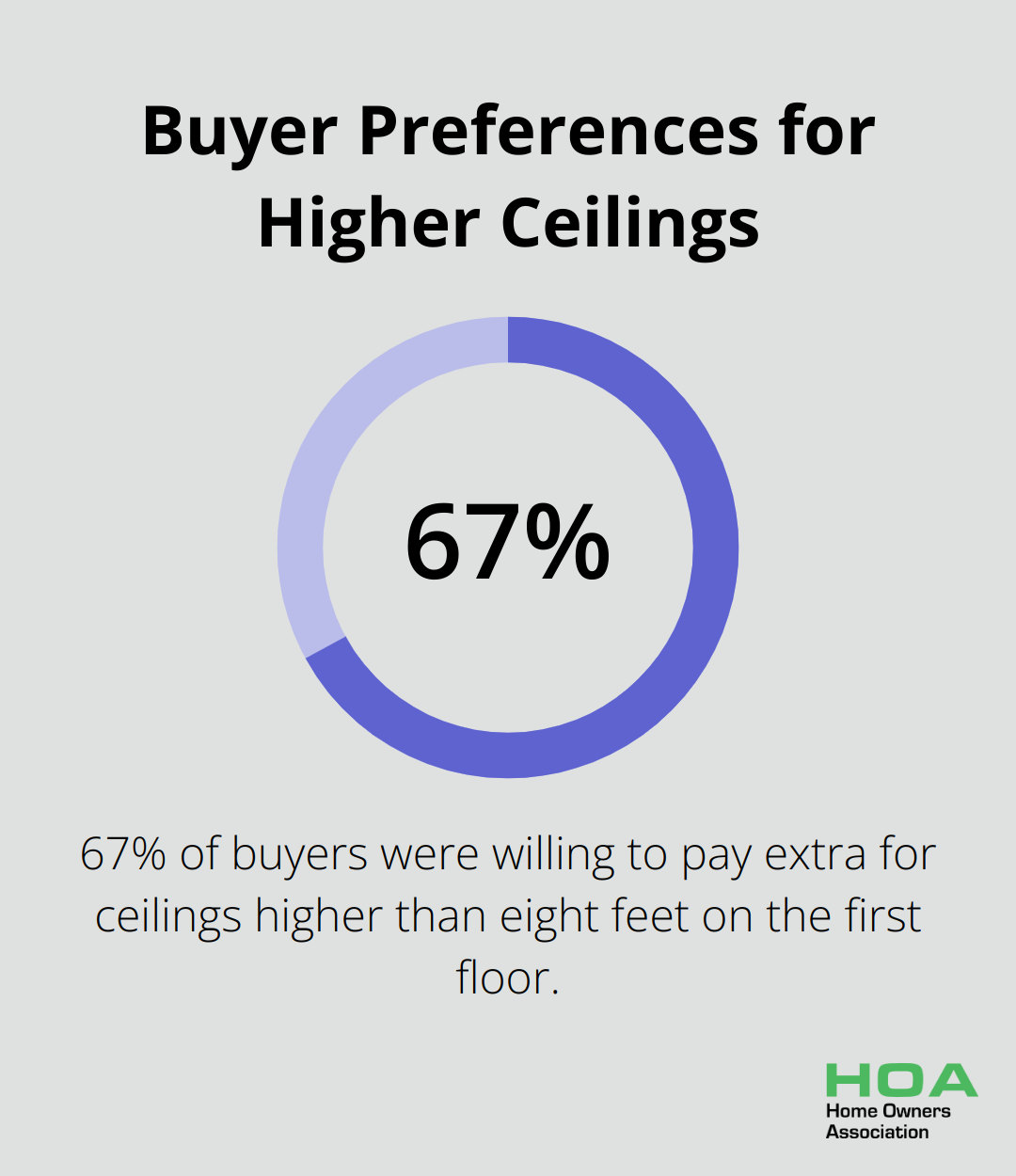 Buyer Preferences for Higher Ceilings

67%

67% of buyers were willing to pay extra for ceilings higher than eight feet on the first floor.

HOA
Home Owners Association