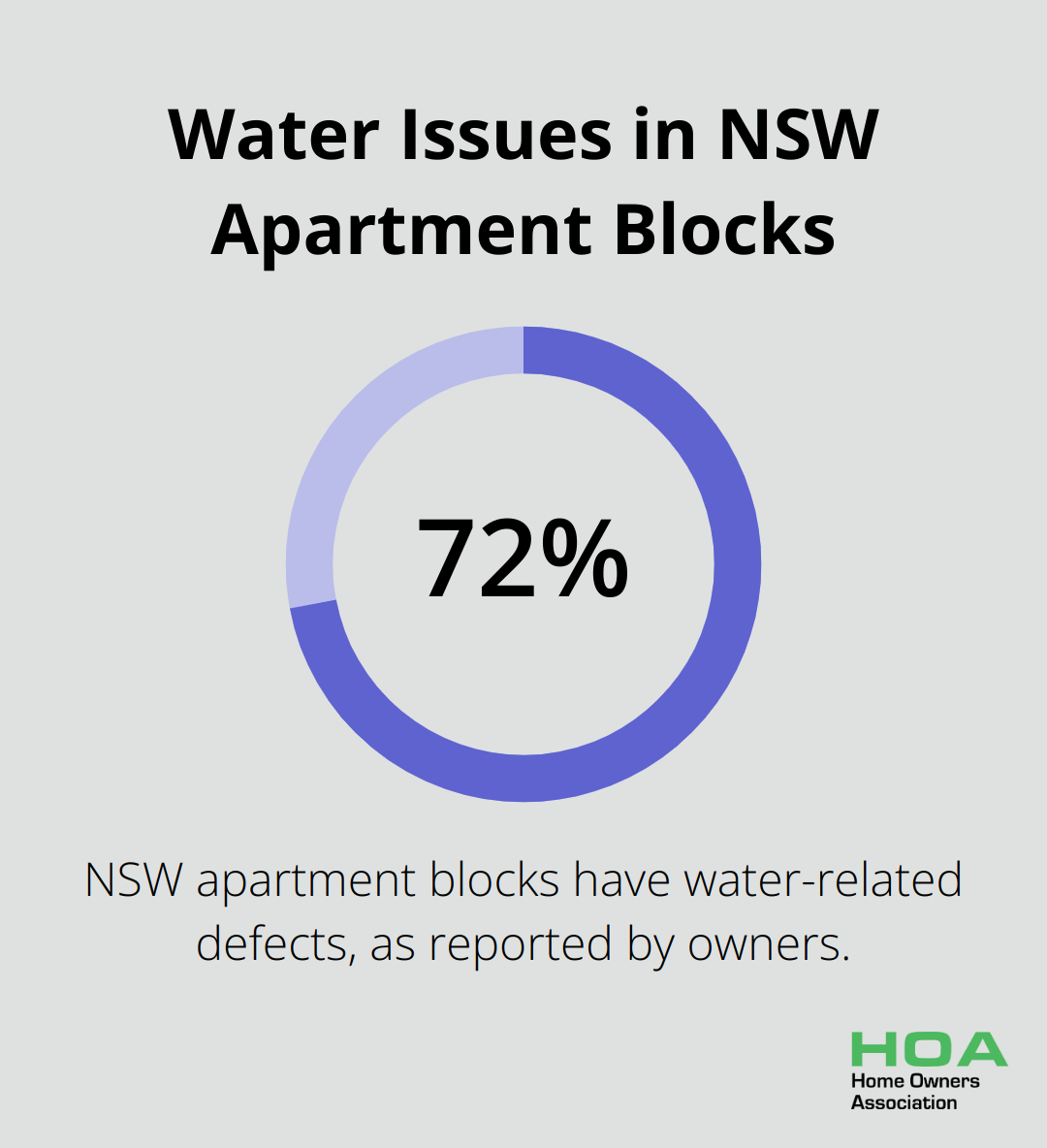 Water Issues in NSW Apartment Blocks

72%

NSW apartment blocks have water-related defects, as reported by owners.

HOA
Home Owners
Association