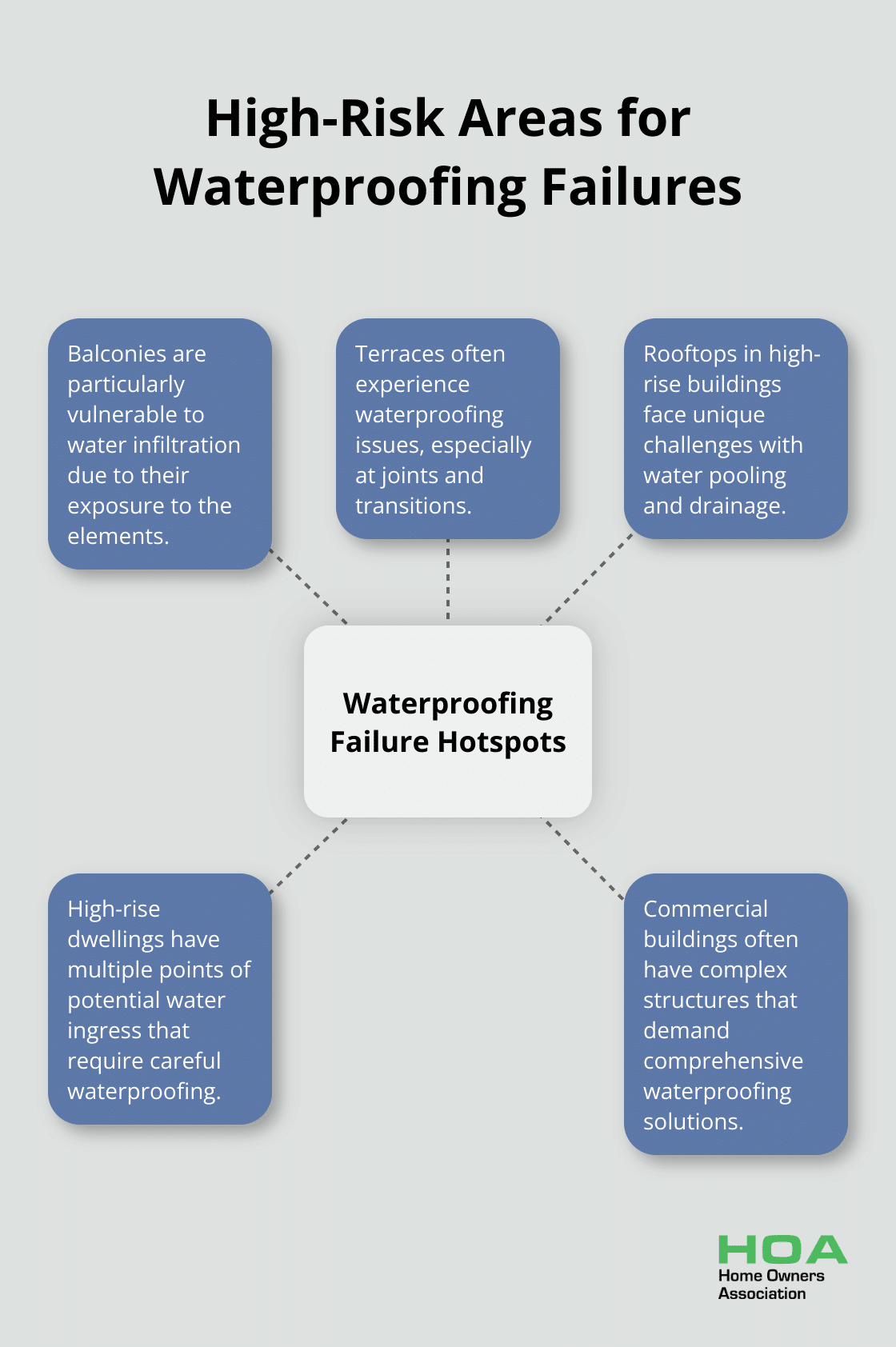 High-Risk Areas for Waterproofing Failures

Balconies are particularly vulnerable to water infiltration due to their exposure to the elements.

Terraces often experience waterproofing issues, especially at joints and transitions.

Rooftops in high-rise buildings face unique challenges with water pooling and drainage.

Waterproofing Failure Hotspots

High-rise dwellings have multiple points of potential water ingress that require careful waterproofing.

Commercial buildings often have complex structures that demand comprehensive waterproofing solutions.

HOA
Home Owners
Association