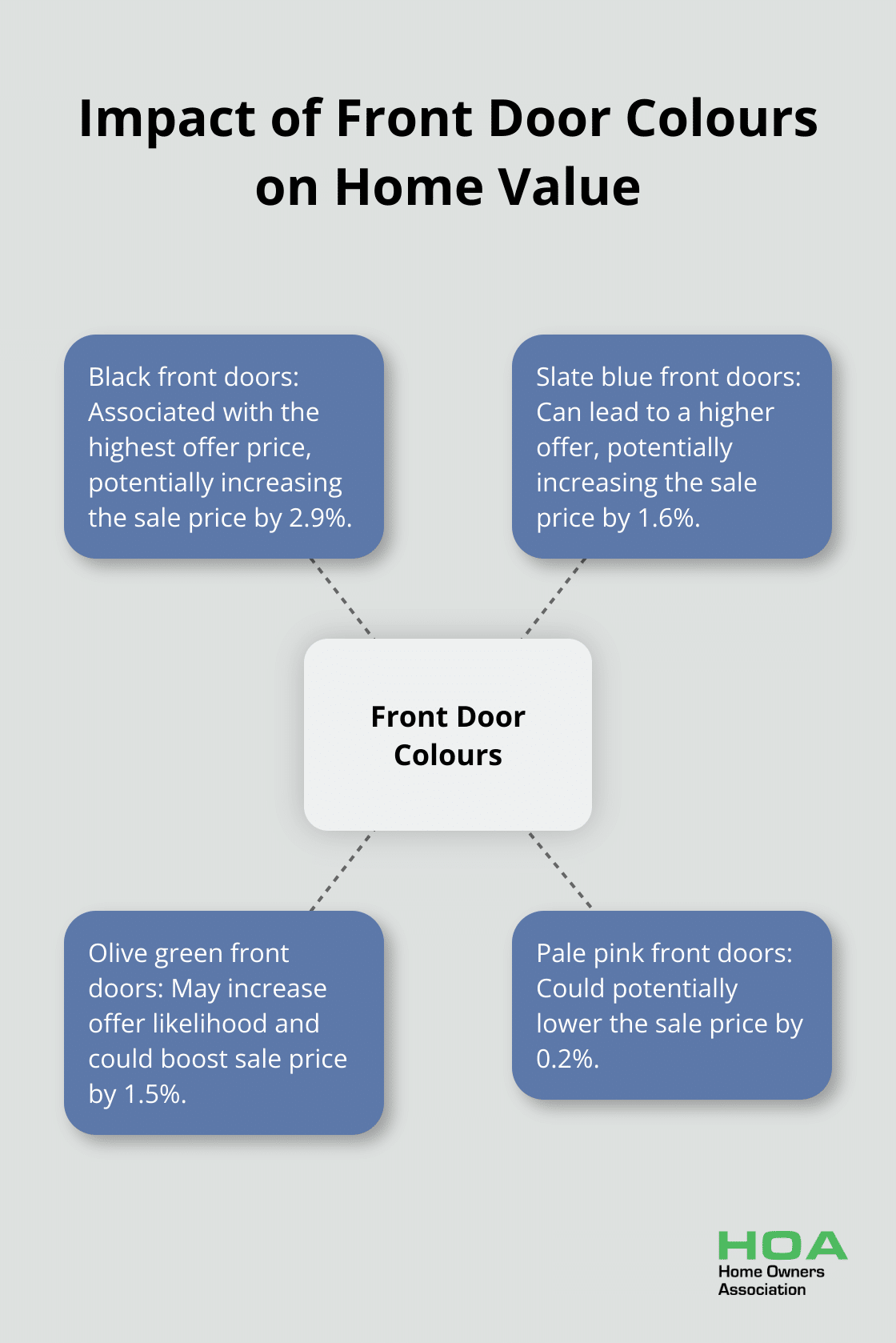 Impact of Front Door Colours on Home Value

Black front doors: Associated with the highest offer price, potentially increasing the sale price by 2.9%.

Slate blue front doors: Can lead to a higher offer, potentially increasing the sale price by 1.6%.

Front Door Colours

Olive green front doors: May increase offer likelihood and could boost sale price by 1.5%.

Pale pink front doors: Could potentially lower the sale price by 0.2%.

HOA
Home Owners Association