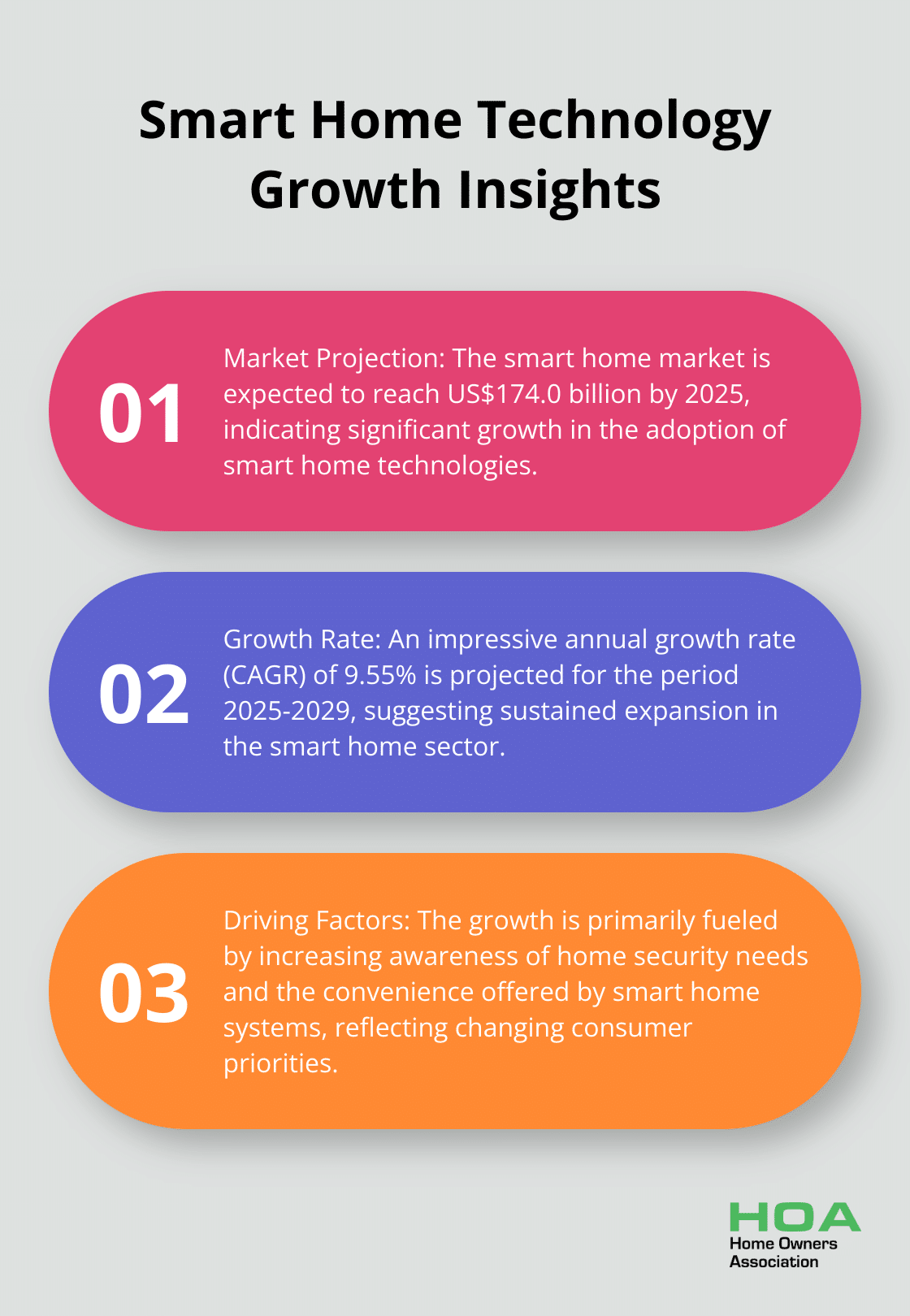 Smart Home Technology Growth Insights

01

Market Projection: The smart home market is expected to reach US$174.0 billion by 2025, indicating significant growth in the adoption of smart home technologies.

02

Growth Rate: An impressive annual growth rate (CAGR) of 9.55% is projected for the period 2025-2029, suggesting sustained expansion in the smart home sector.

03

Driving Factors: The growth is primarily fueled by increasing awareness of home security needs and the convenience offered by smart home systems, reflecting changing consumer priorities.

HOA
Home Owners
Association