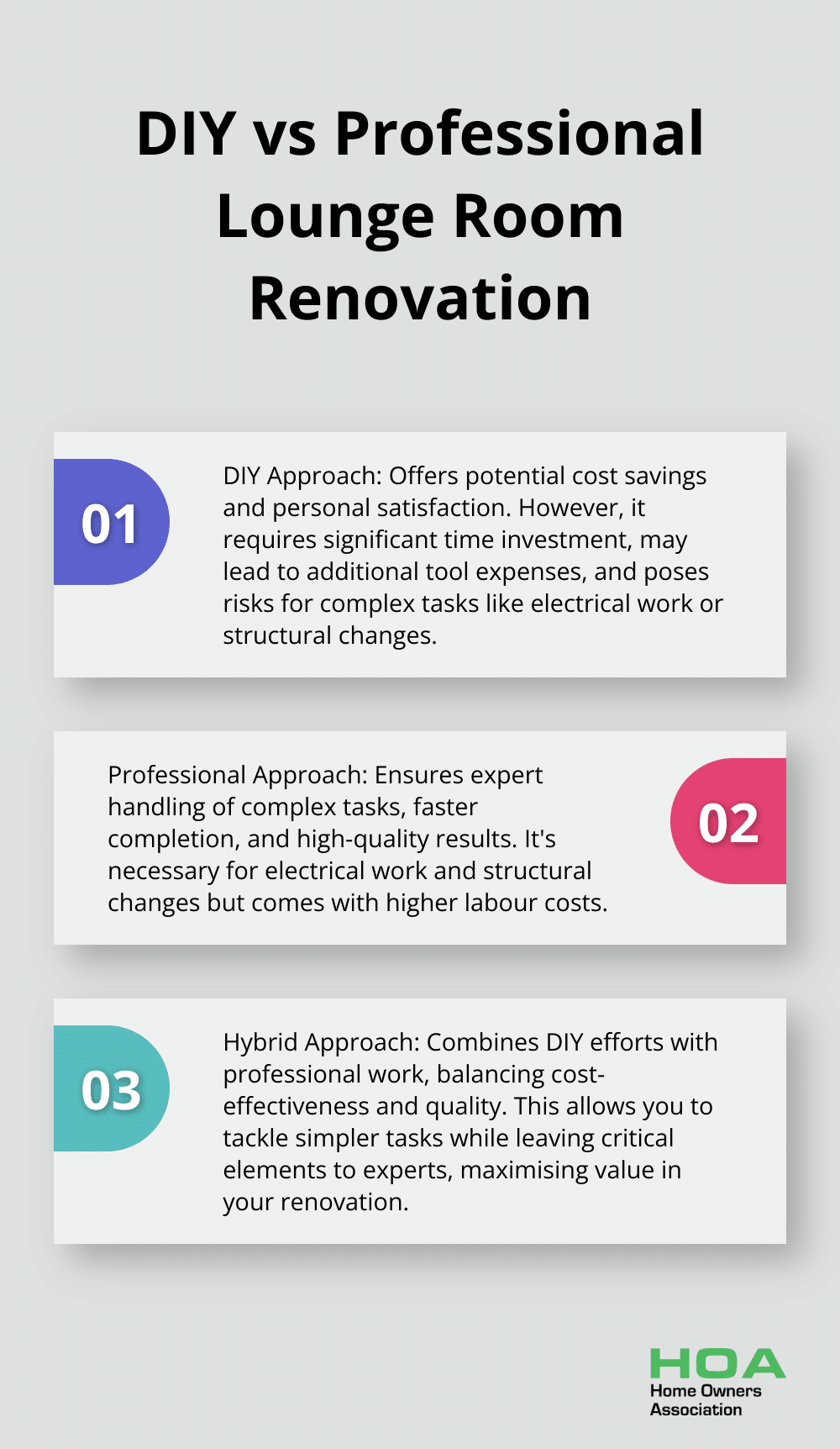 DIY vs Professional Lounge Room Renovation

01

DIY Approach: Offers potential cost savings and personal satisfaction. However, it requires significant time investment, may lead to additional tool expenses, and poses risks for complex tasks like electrical work or structural changes.

Professional Approach: Ensures expert handling of complex tasks, faster completion, and high-quality results. It's necessary for electrical work and structural changes but comes with higher labour costs.

02

03

Hybrid Approach: Combines DIY efforts with professional work, balancing cost-effectiveness and quality. This allows you to tackle simpler tasks while leaving critical elements to experts, maximising value in your renovation.

HOA
Home Owners Association