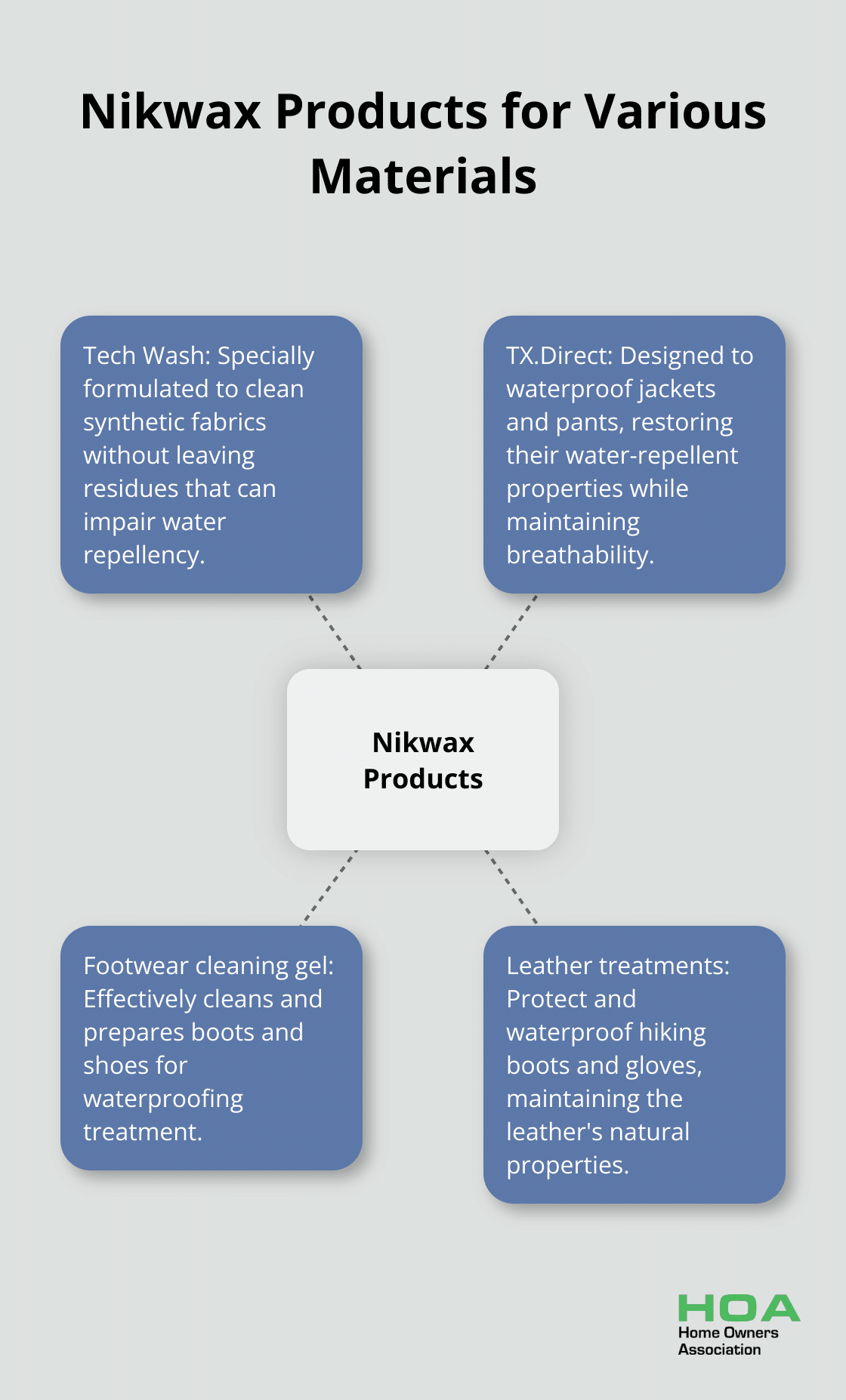 Nikwax Products for Various Materials

Tech Wash: Specially formulated to clean synthetic fabrics without leaving residues that can impair water repellency.

TX.Direct: Designed to waterproof jackets and pants, restoring their water-repellent properties while maintaining breathability.

Nikwax Products

Footwear cleaning gel: Effectively cleans and prepares boots and shoes for waterproofing treatment.

Leather treatments: Protect and waterproof hiking boots and gloves, maintaining the leather's natural properties.

HOA
Home Owners Association