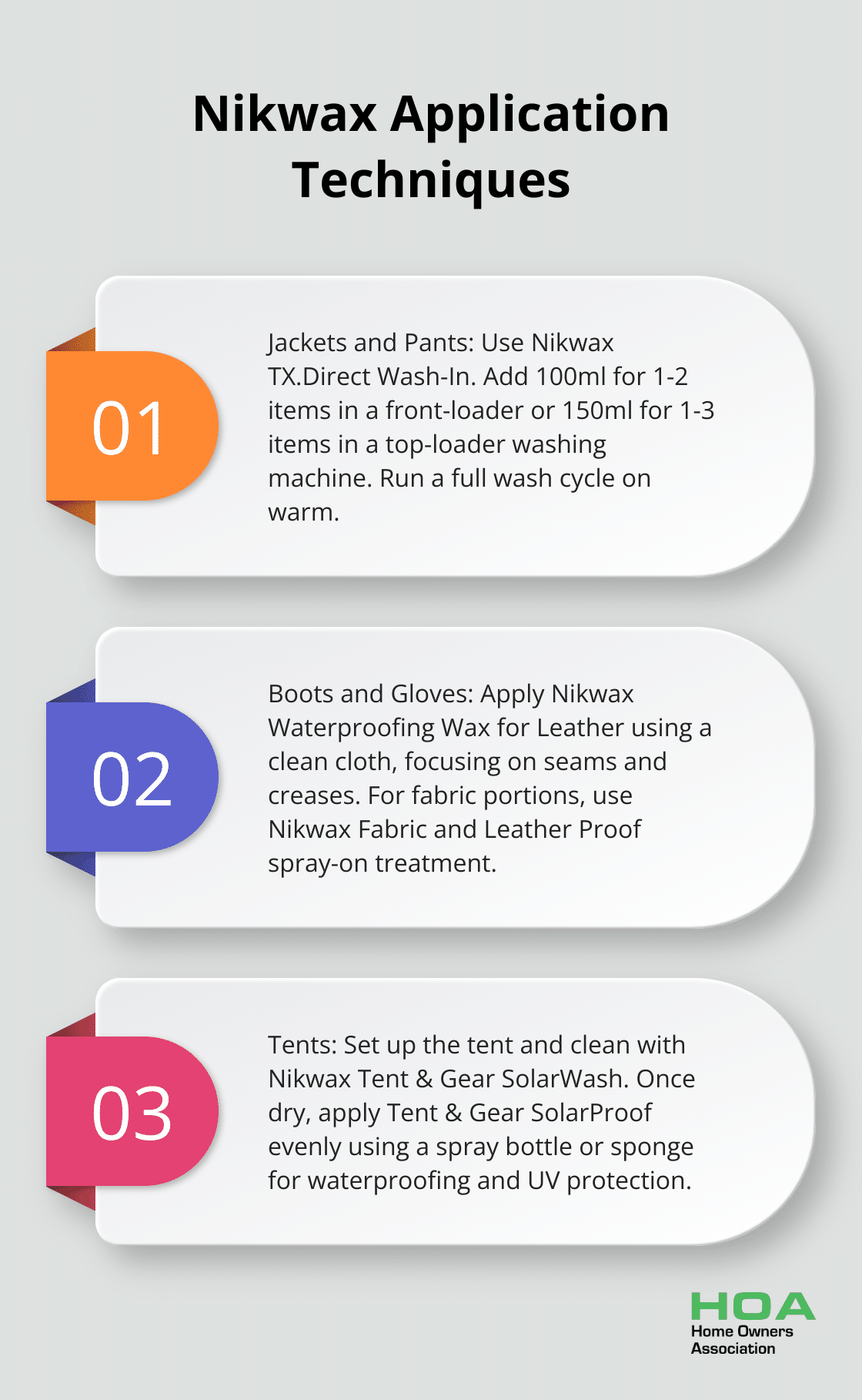 Nikwax Application Techniques

01

Jackets and Pants: Use Nikwax TX.Direct Wash-In. Add 100ml for 1-2 items in a front-loader or 150ml for 1-3 items in a top-loader washing machine. Run a full wash cycle on warm.

02

Boots and Gloves: Apply Nikwax Waterproofing Wax for Leather using a clean cloth, focusing on seams and creases. For fabric portions, use Nikwax Fabric and Leather Proof spray-on treatment.

03

Tents: Set up the tent and clean with Nikwax Tent & Gear SolarWash. Once dry, apply Tent & Gear SolarProof evenly using a spray bottle or sponge for waterproofing and UV protection.

HOA
Home Owners Association