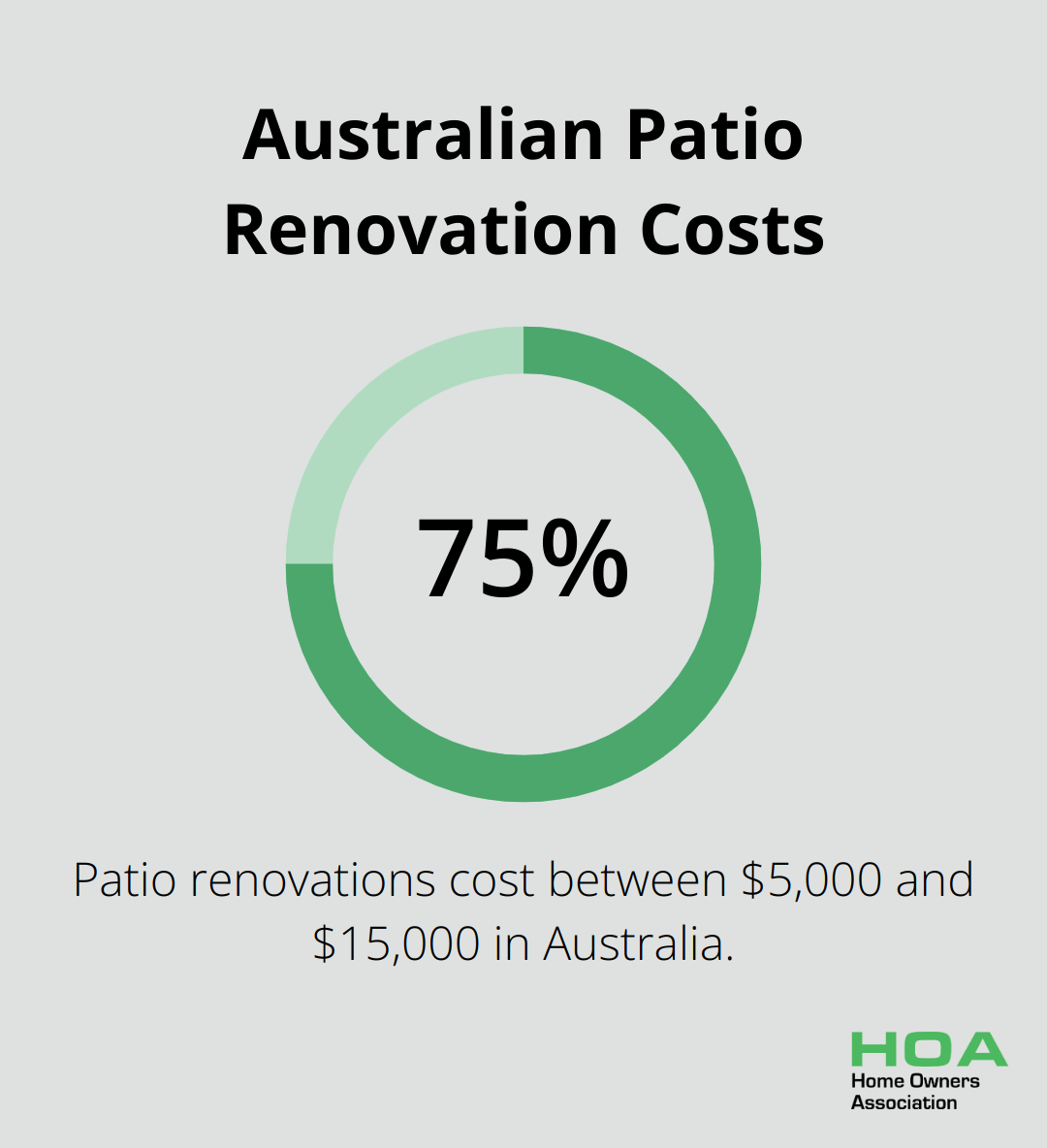 Australian Patio Renovation Costs

75%

Patio renovations cost between \$5,000 and \$15,000 in Australia.

HOA
Home Owners
Association