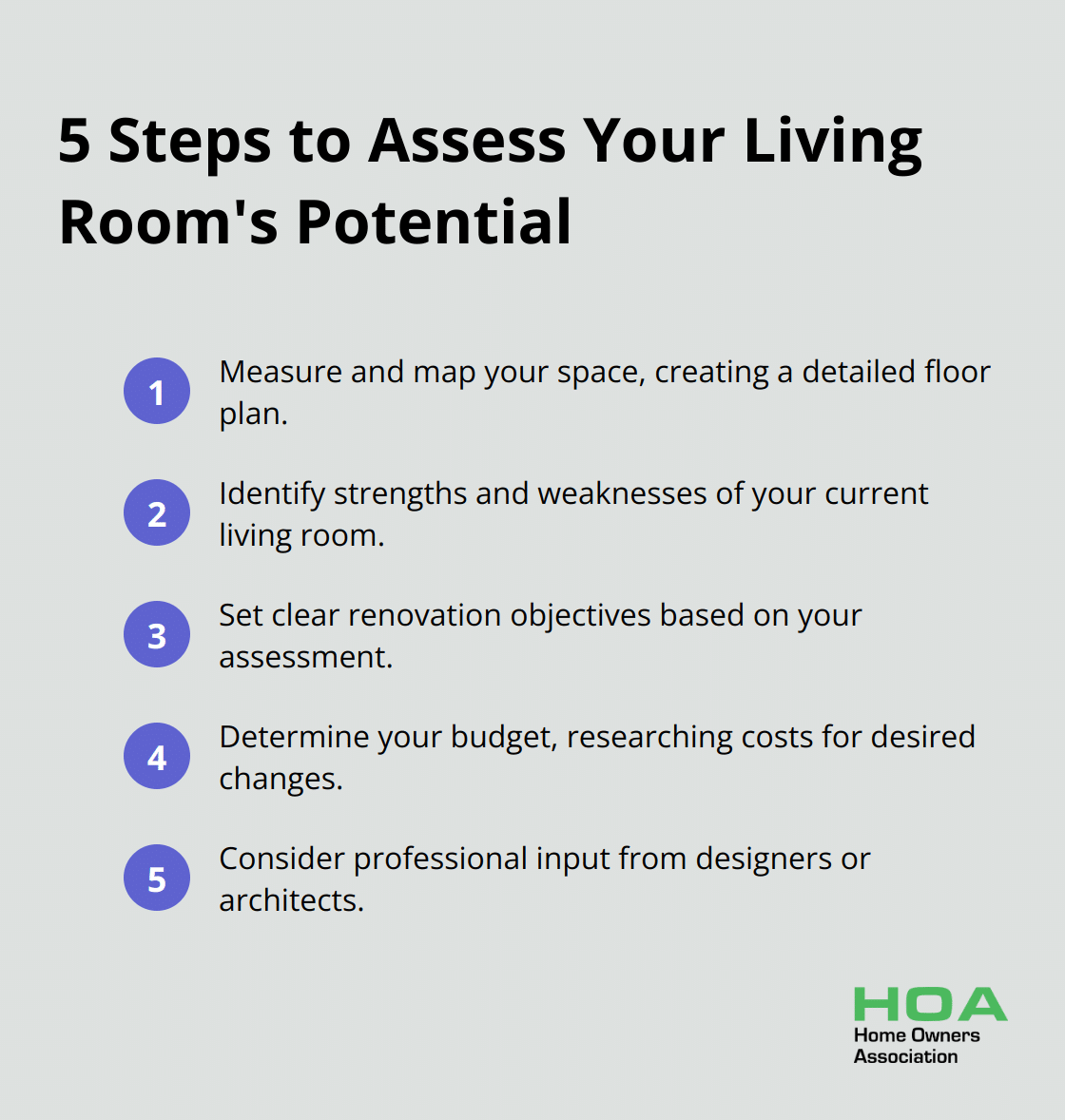 5 Steps to Assess Your Living Room's Potential

1 Measure and map your space, creating a detailed floor plan.

2 Identify strengths and weaknesses of your current living room.

3 Set clear renovation objectives based on your assessment.

4 Determine your budget, researching costs for desired changes.

5 Consider professional input from designers or architects.

HOA
Home Owners Association