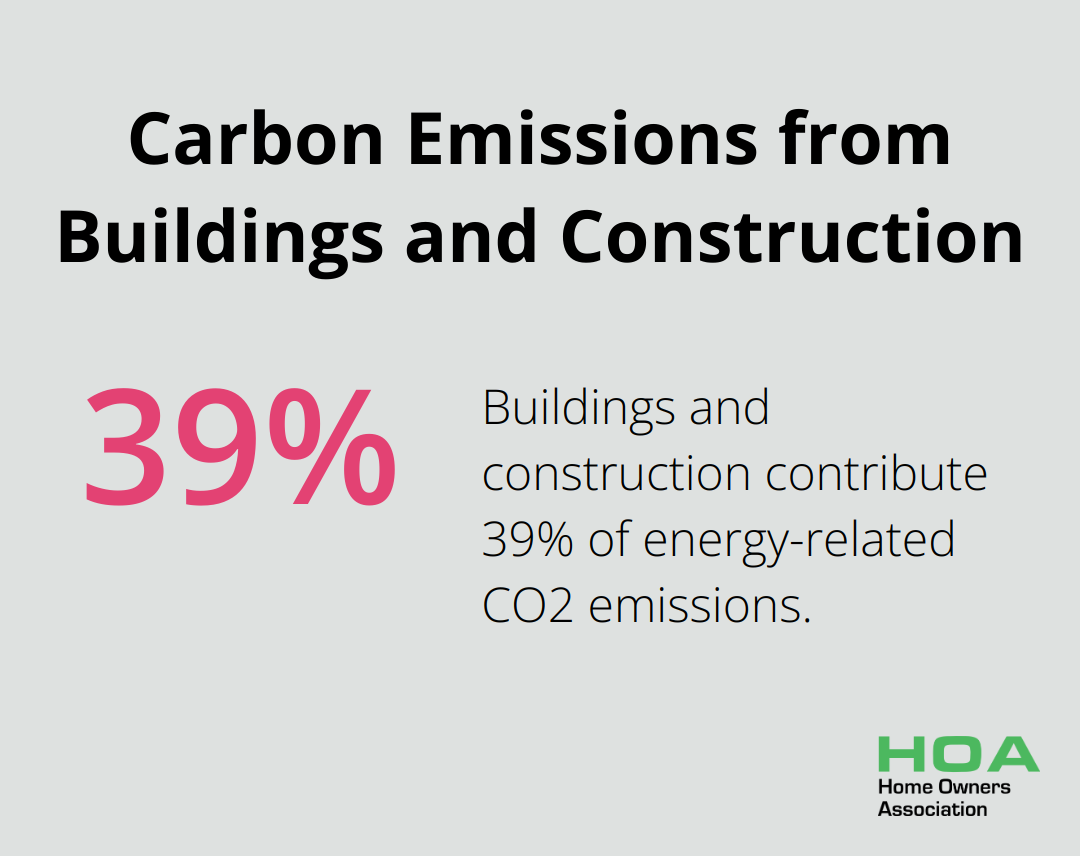 Carbon Emissions from Buildings and Construction

39%

Buildings and construction contribute 39% of energy-related CO2 emissions.

HOA
Home Owners Association