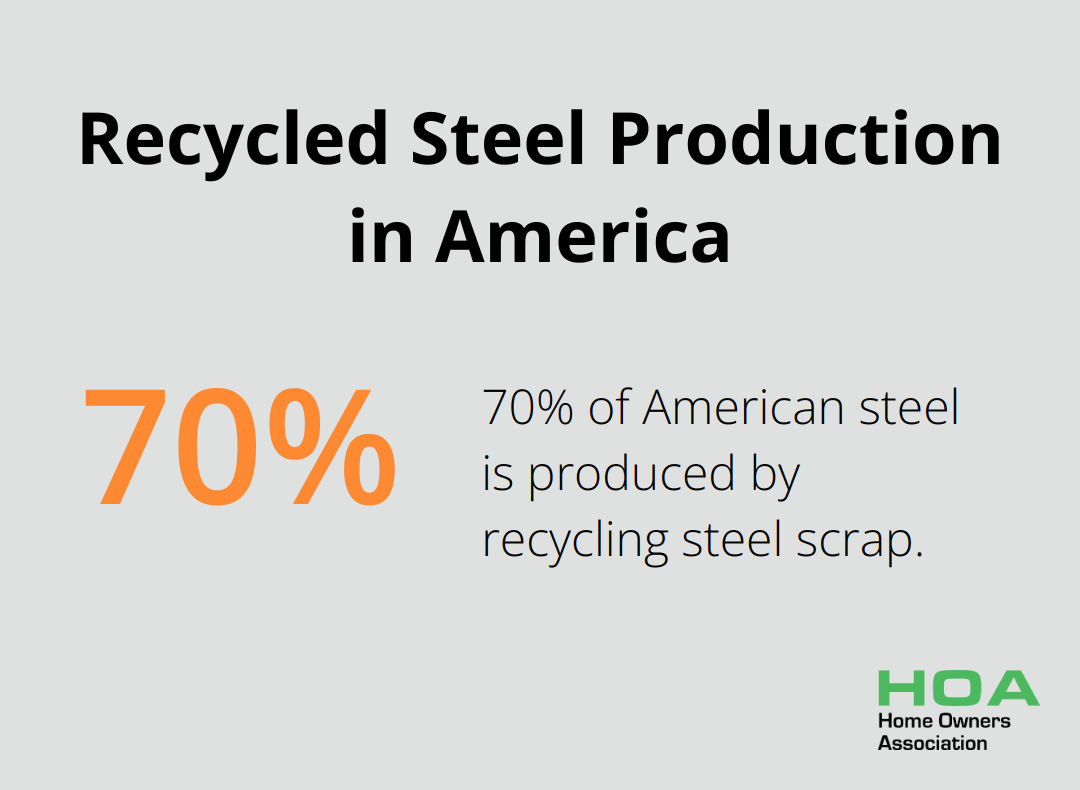 Recycled Steel Production in America

70%

70% of American steel is produced by recycling steel scrap.

HOA
Home Owners
Association