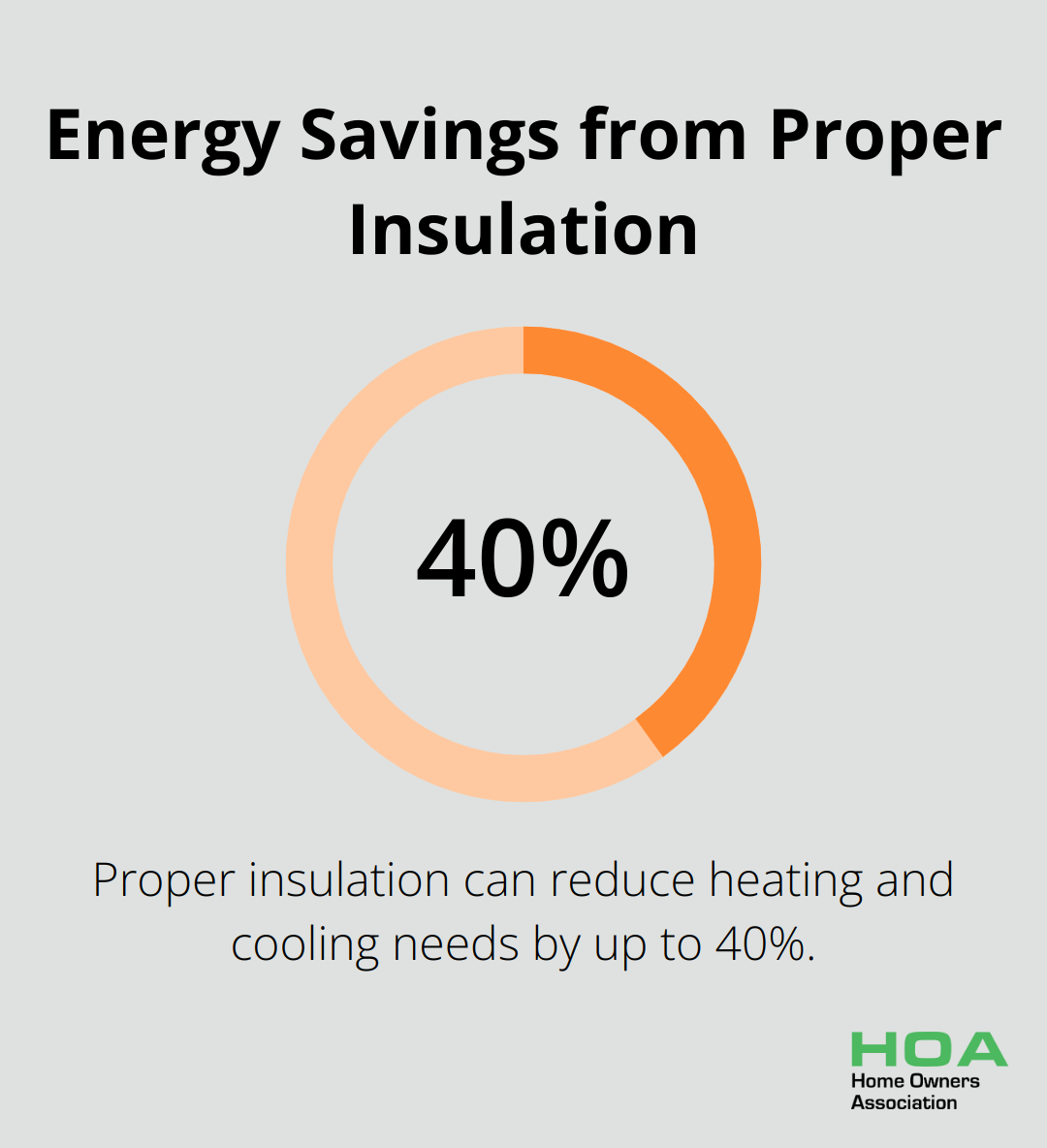 Energy Savings from Proper Insulation

40%

Proper insulation can reduce heating and cooling needs by up to 40%.

HOA
Home Owners Association