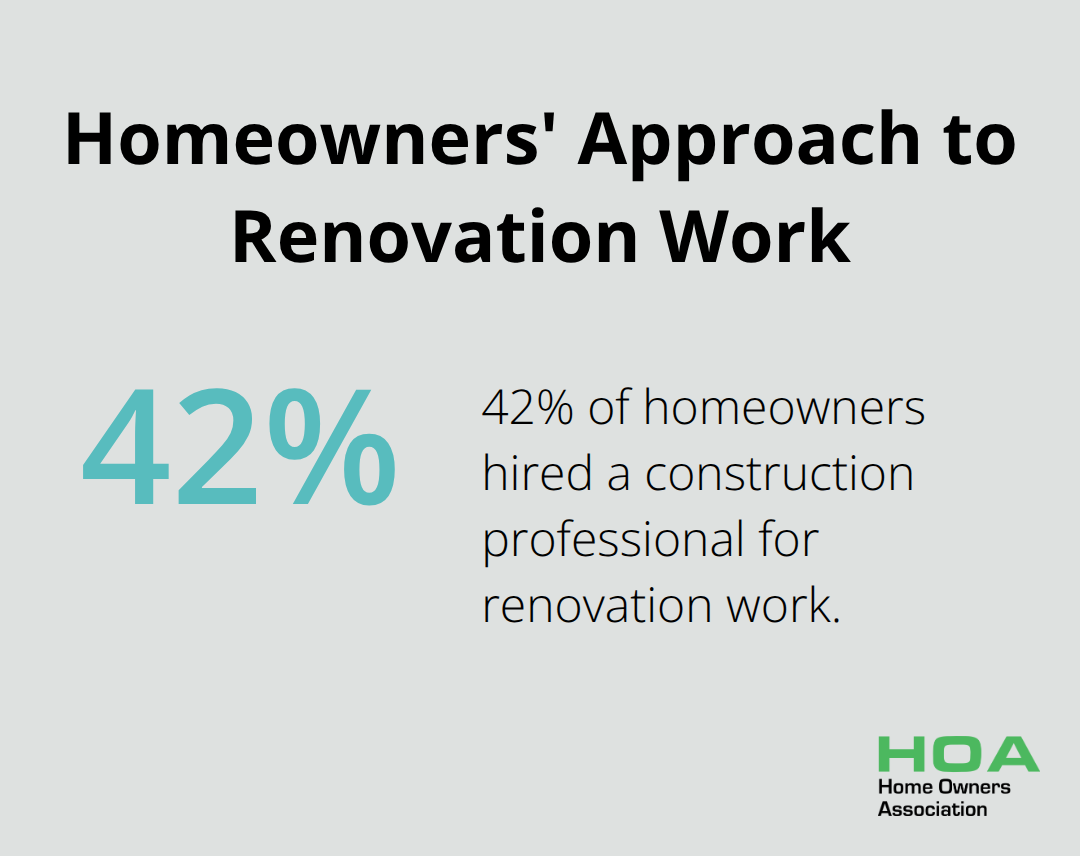 Homeowners' Approach to Renovation Work

42%

42% of homeowners hired a construction professional for renovation work.

HOA
Home Owners
Association