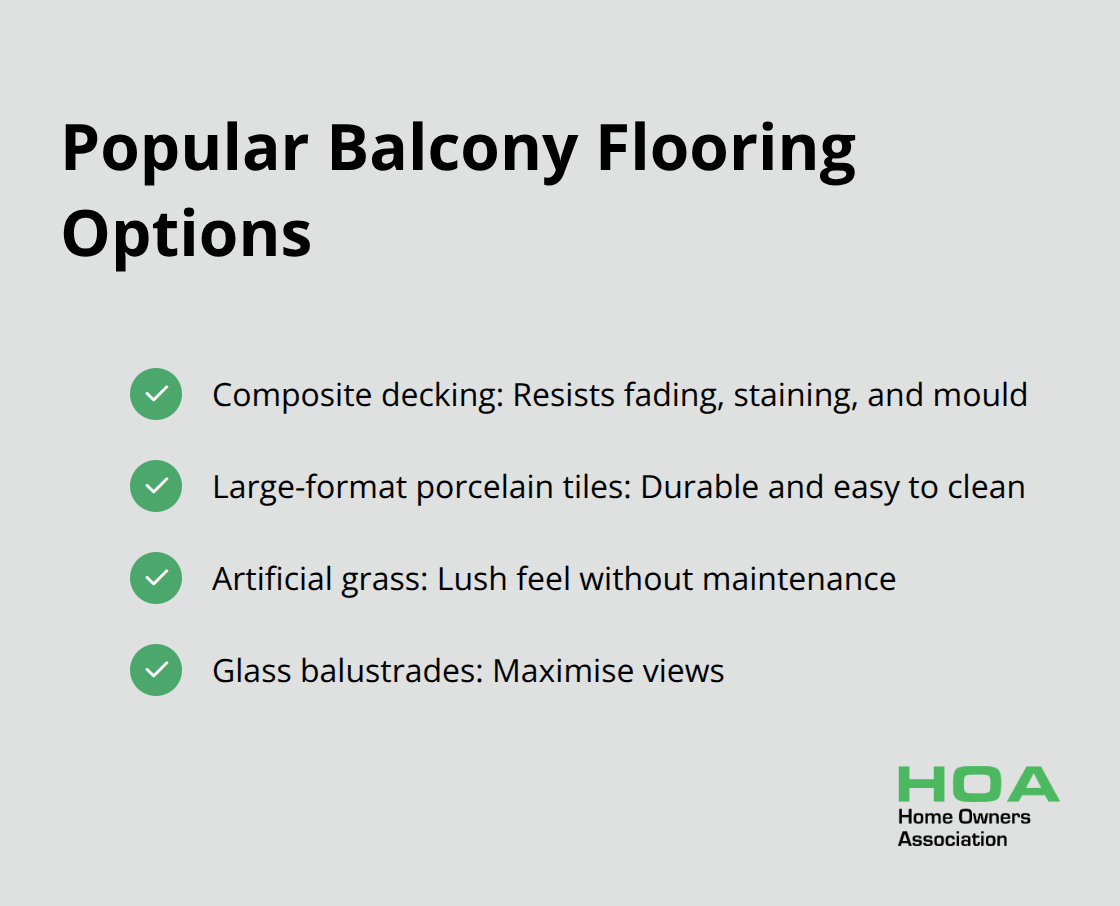 Popular Balcony Flooring Options

Composite decking: Resists fading, staining, and mould

Large-format porcelain tiles: Durable and easy to clean

Artificial grass: Lush feel without maintenance

Glass balustrades: Maximise views

HOA
Home Owners
Association