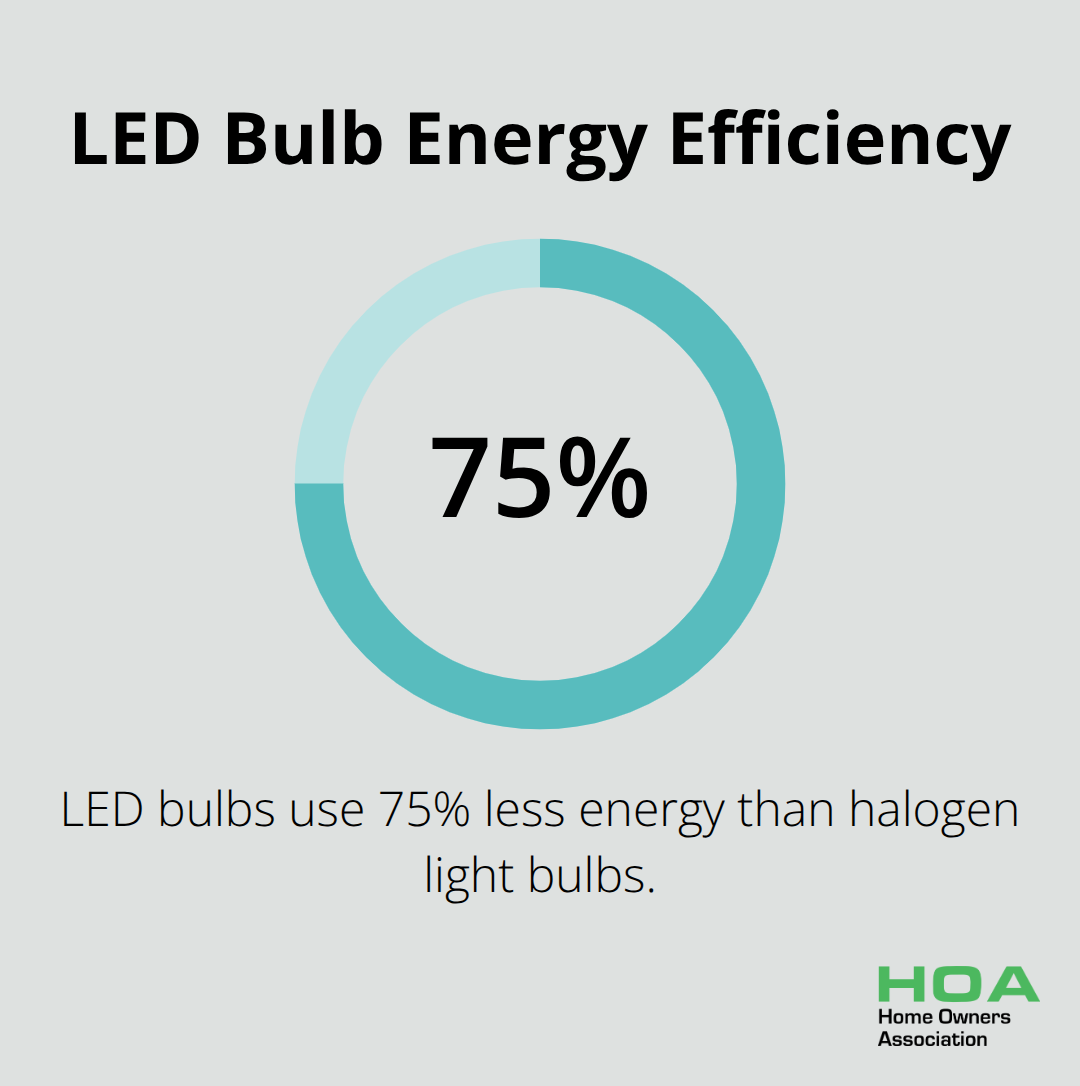 LED Bulb Energy Efficiency

75%

LED bulbs use 75% less energy than halogen light bulbs.

HOA
Home Owners
Association