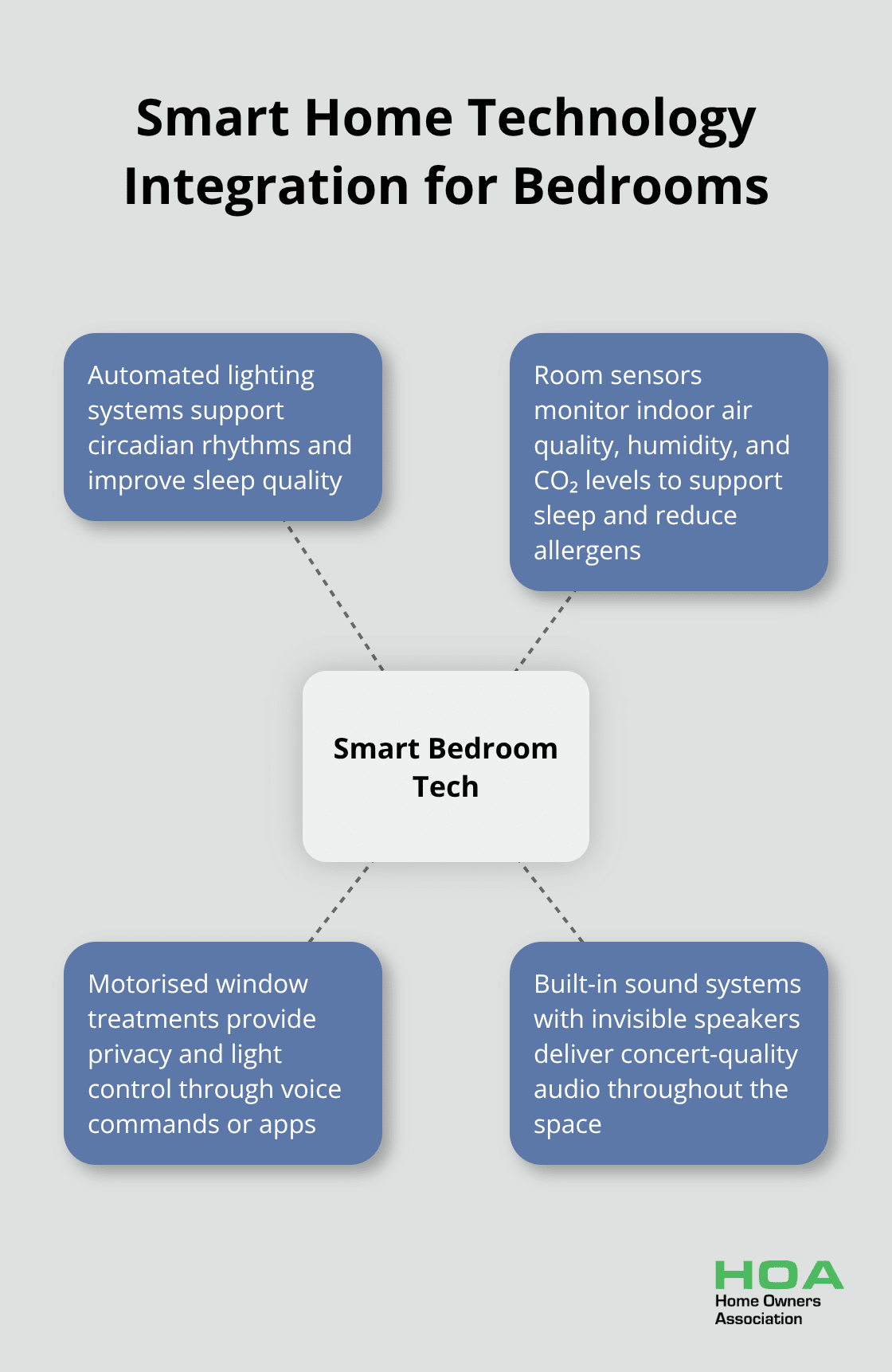 Smart Home Technology Integration for Bedrooms

Automated lighting systems support circadian rhythms and improve sleep quality

Room sensors monitor indoor air quality, humidity, and $CO_2$ levels to support sleep and reduce allergens

Smart Bedroom Tech

Motorised window treatments provide privacy and light control through voice commands or apps

Built-in sound systems with invisible speakers deliver concert-quality audio throughout the space

HOA
Home Owners Association