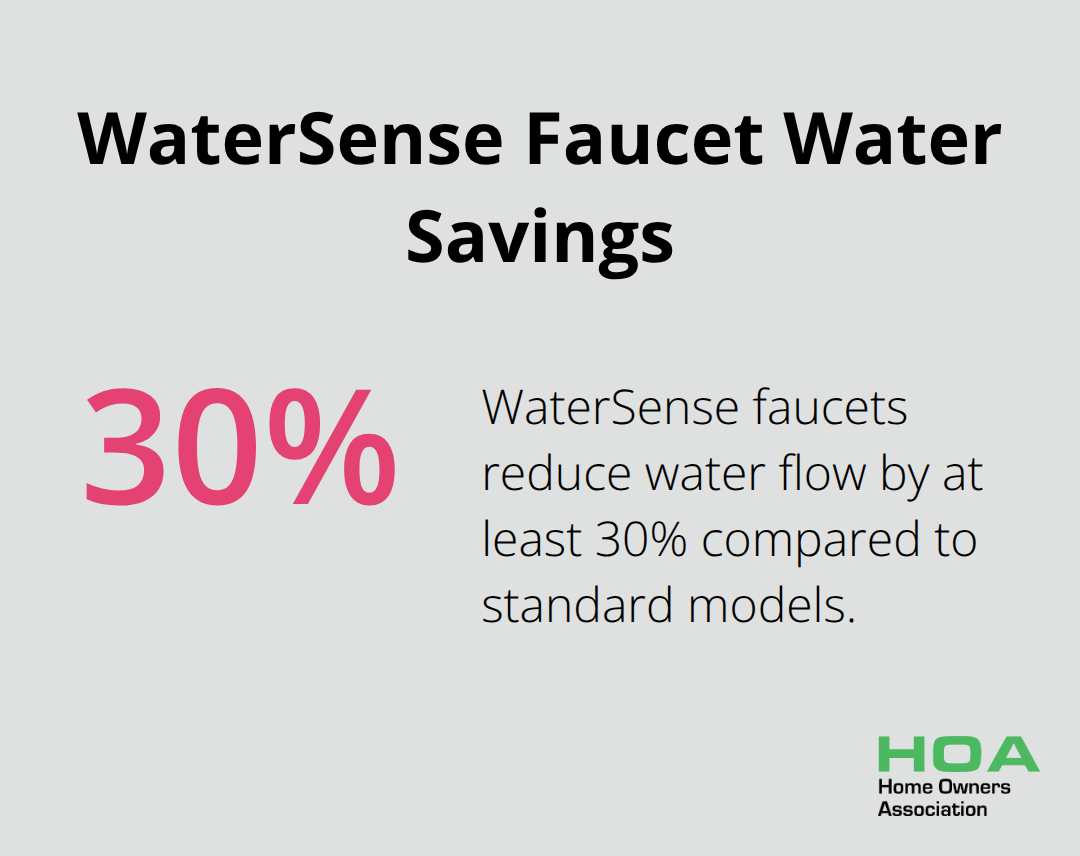 WaterSense Faucet Water Savings

30%

WaterSense faucets reduce water flow by at least 30% compared to standard models.

HOA
Home Owners
Association