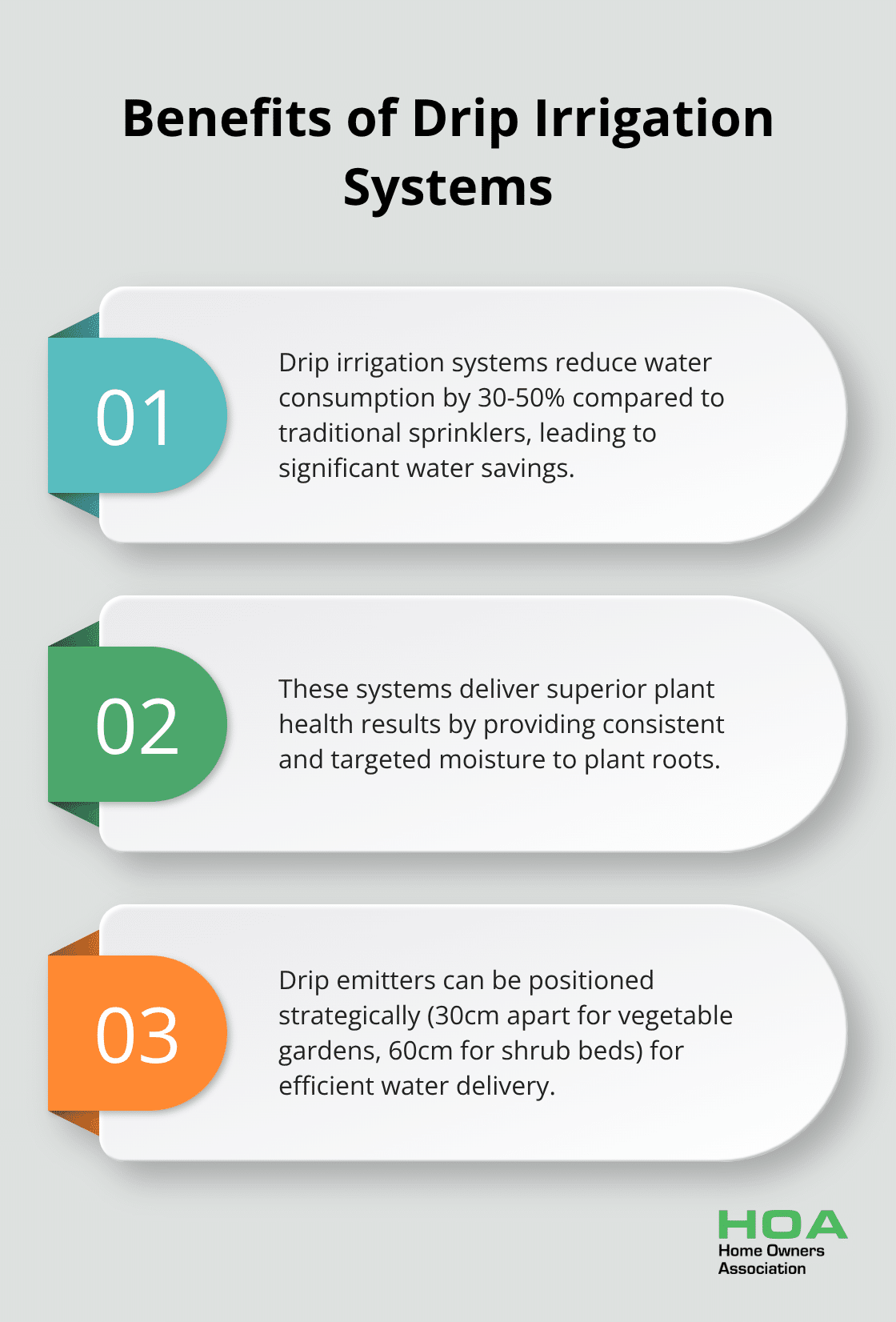 Benefits of Drip Irrigation Systems

01

Drip irrigation systems reduce water consumption by 30-50% compared to traditional sprinklers, leading to significant water savings.

02

These systems deliver superior plant health results by providing consistent and targeted moisture to plant roots.

03

Drip emitters can be positioned strategically (30cm apart for vegetable gardens, 60cm for shrub beds) for efficient water delivery.

HOA
Home Owners Association