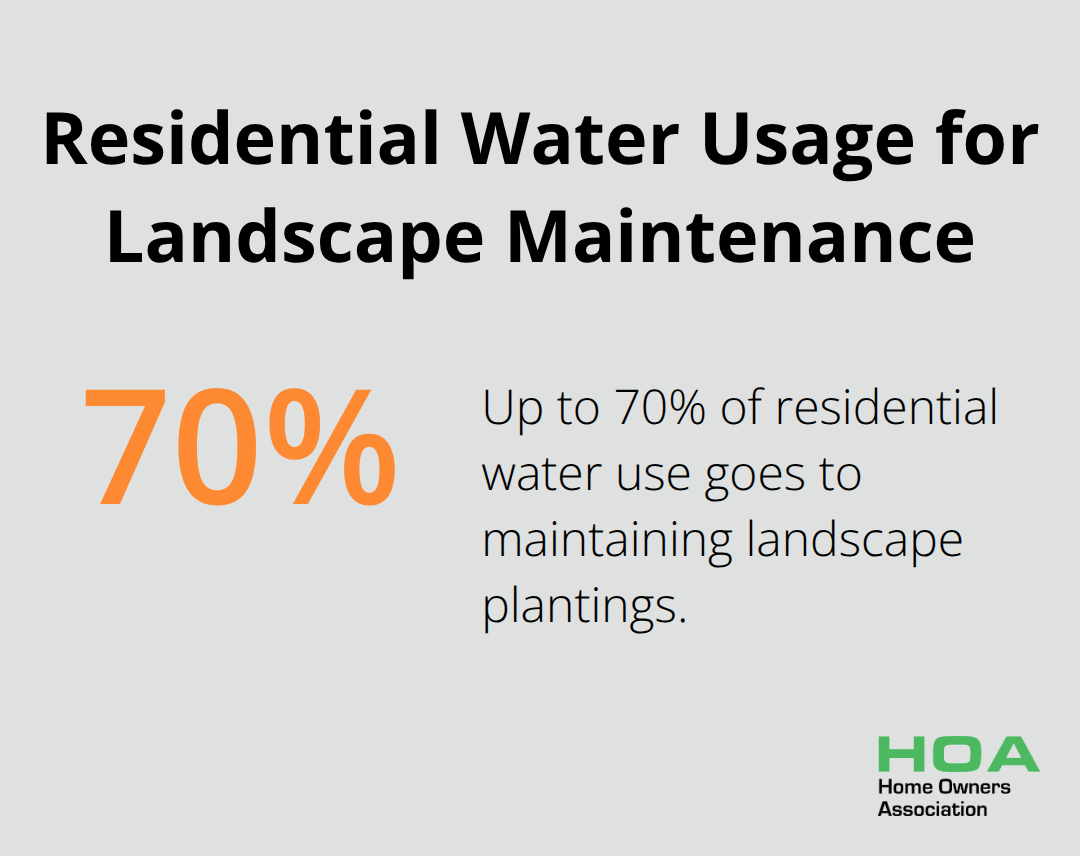 Residential Water Usage for Landscape Maintenance

70%

Up to 70% of residential water use goes to maintaining landscape plantings.

HOA
Home Owners Association