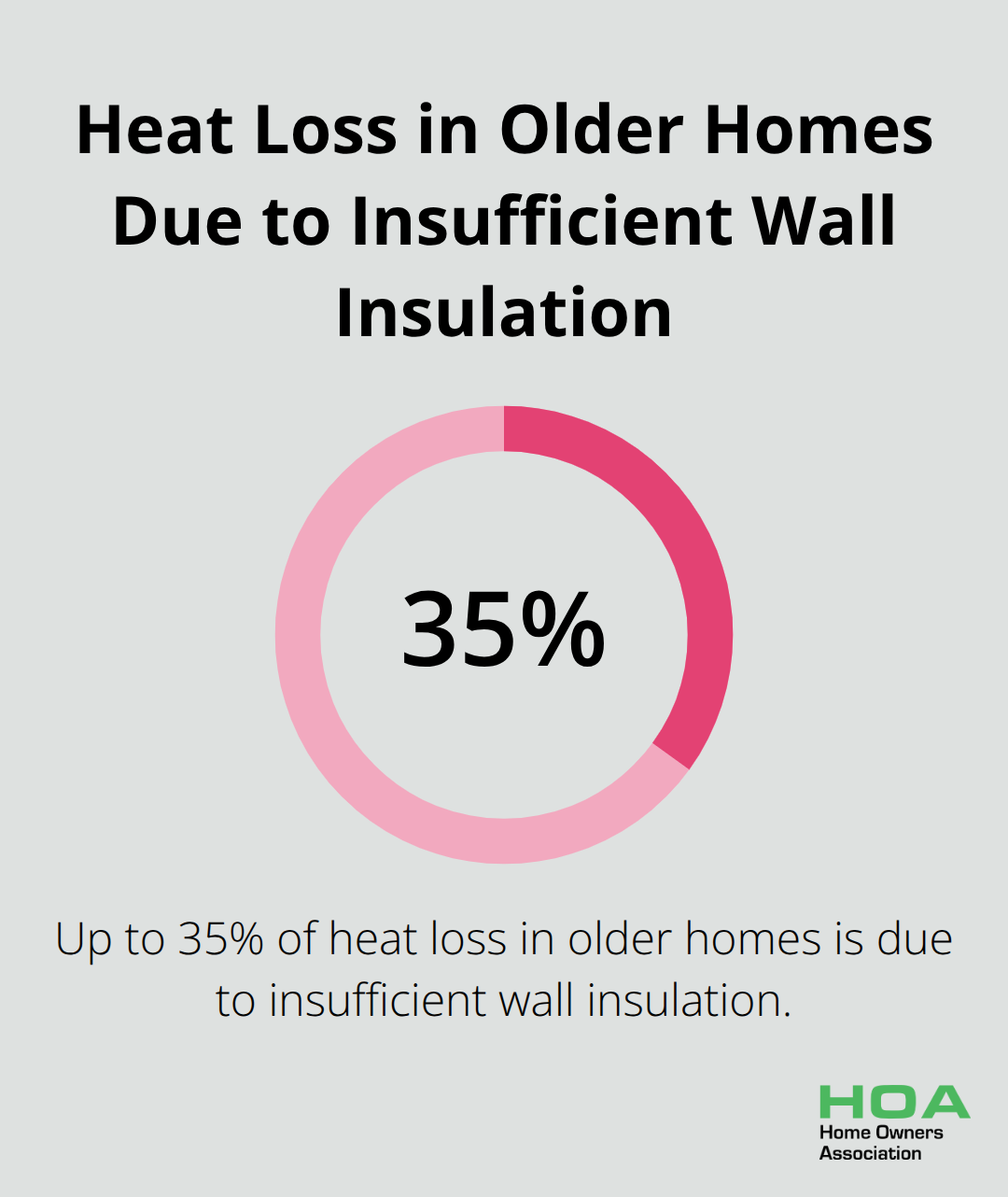 Heat Loss in Older Homes Due to Insufficient Wall Insulation

35%

Up to 35% of heat loss in older homes is due to insufficient wall insulation.

HOA
Home Owners Association