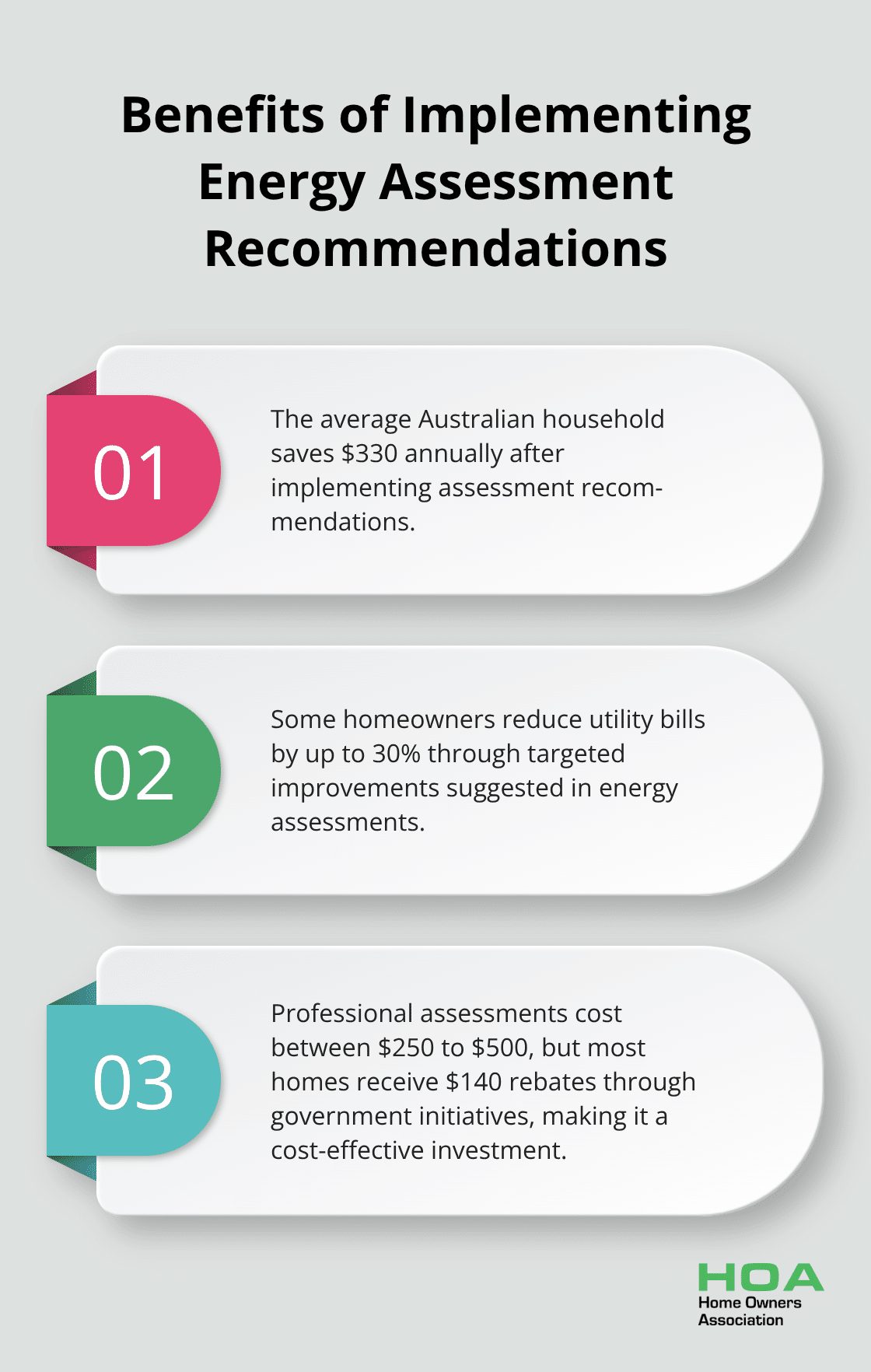 Benefits of Implementing Energy Assessment Recommendations

01

The average Australian household saves \$330 annually after implementing assessment recommendations.

02

Some homeowners reduce utility bills by up to 30% through targeted improvements suggested in energy assessments.

03

Professional assessments cost between \$250 to \$500, but most homes receive \$140 rebates through government initiatives, making it a cost-effective investment.

HOA
Home Owners Association