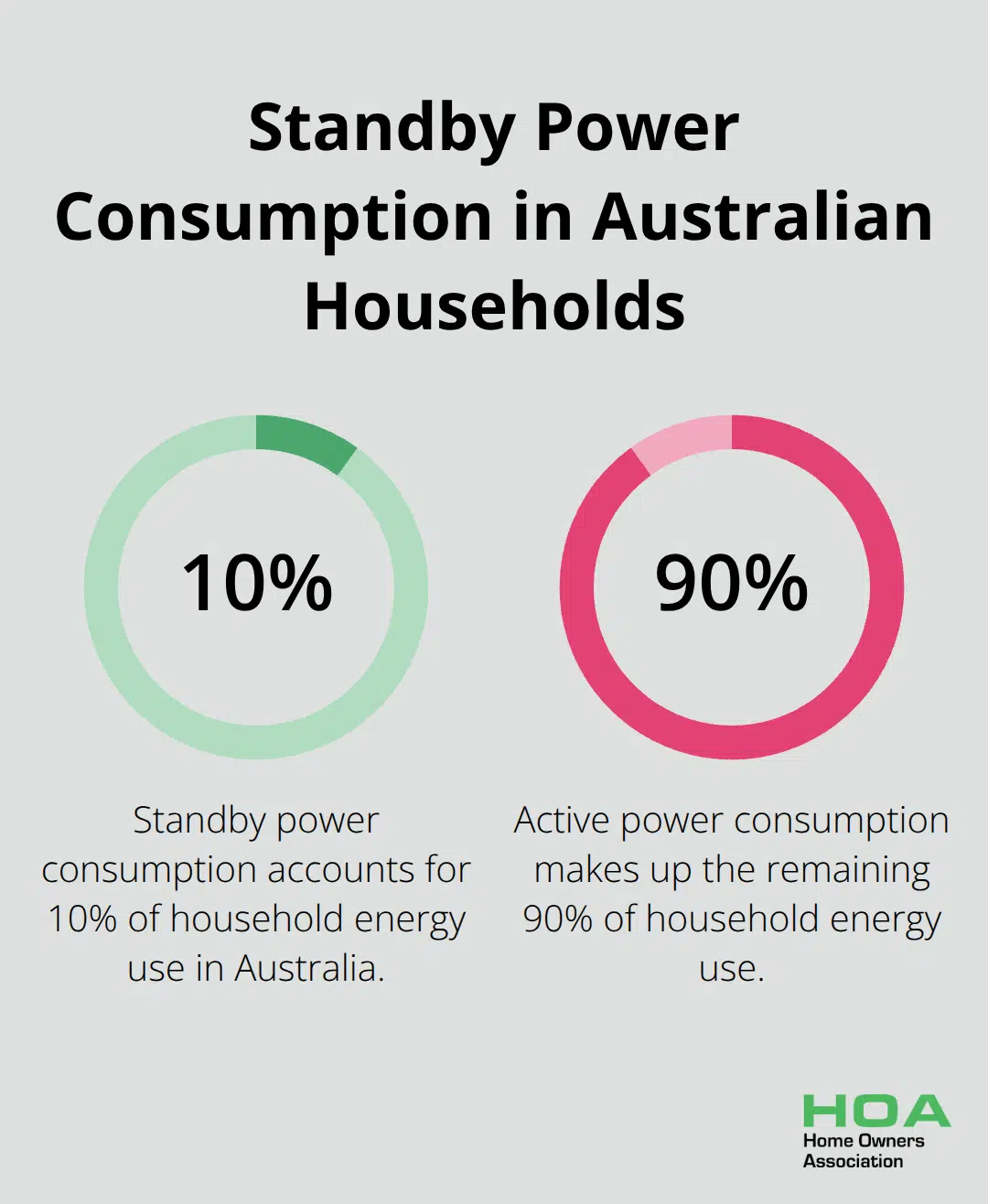 Standby Power Consumption in Australian Households

10%

Standby power consumption accounts for 10% of household energy use in Australia.

90%

Active power consumption makes up the remaining 90% of household energy use.

HOA
Home Owners Association