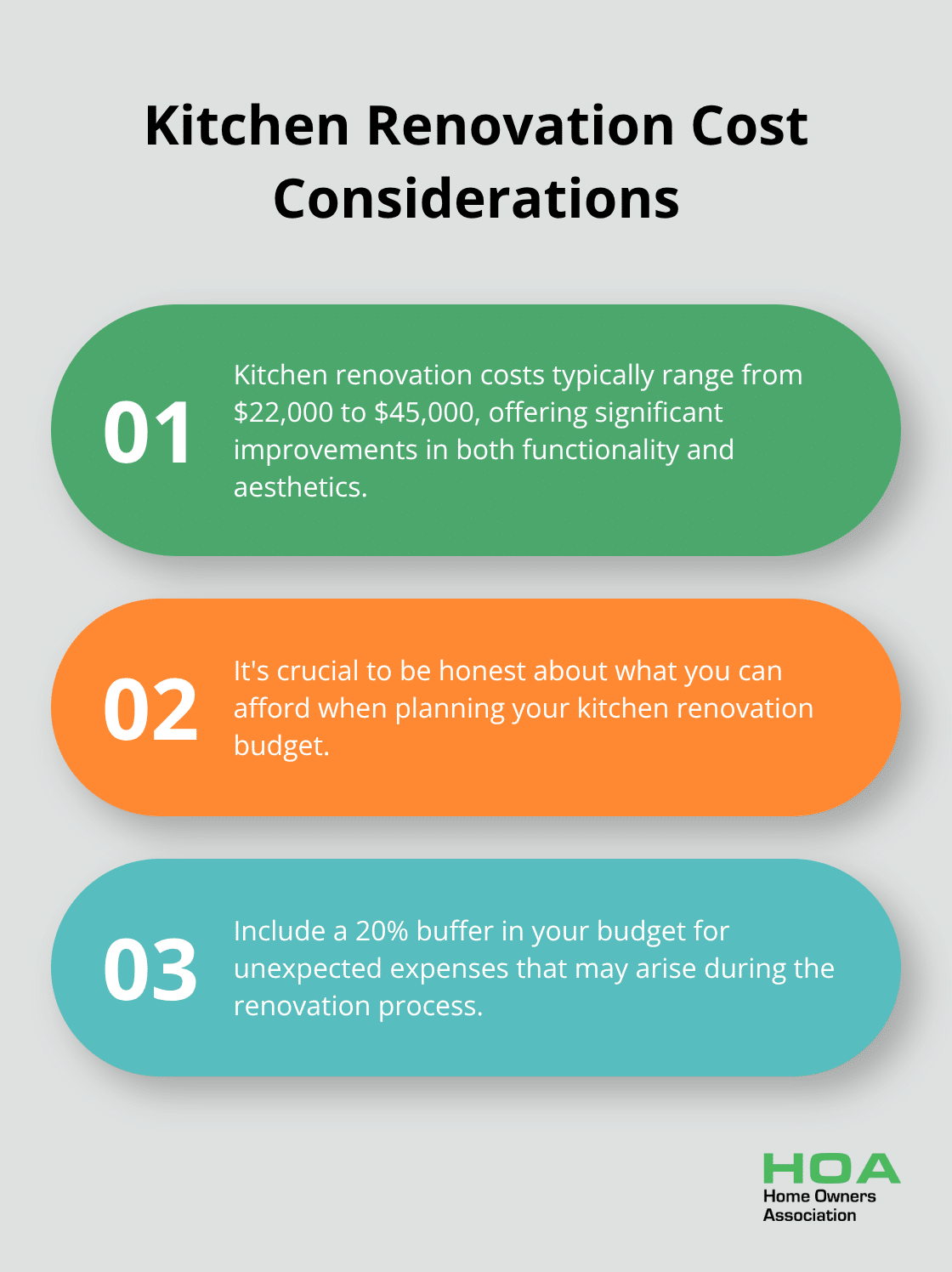 Kitchen Renovation Cost Considerations

01

Kitchen renovation costs typically range from \$22,000 to \$45,000, offering significant improvements in both functionality and aesthetics.

02

It's crucial to be honest about what you can afford when planning your kitchen renovation budget.

03

Include a 20% buffer in your budget for unexpected expenses that may arise during the renovation process.

HOA
Home Owners
Association