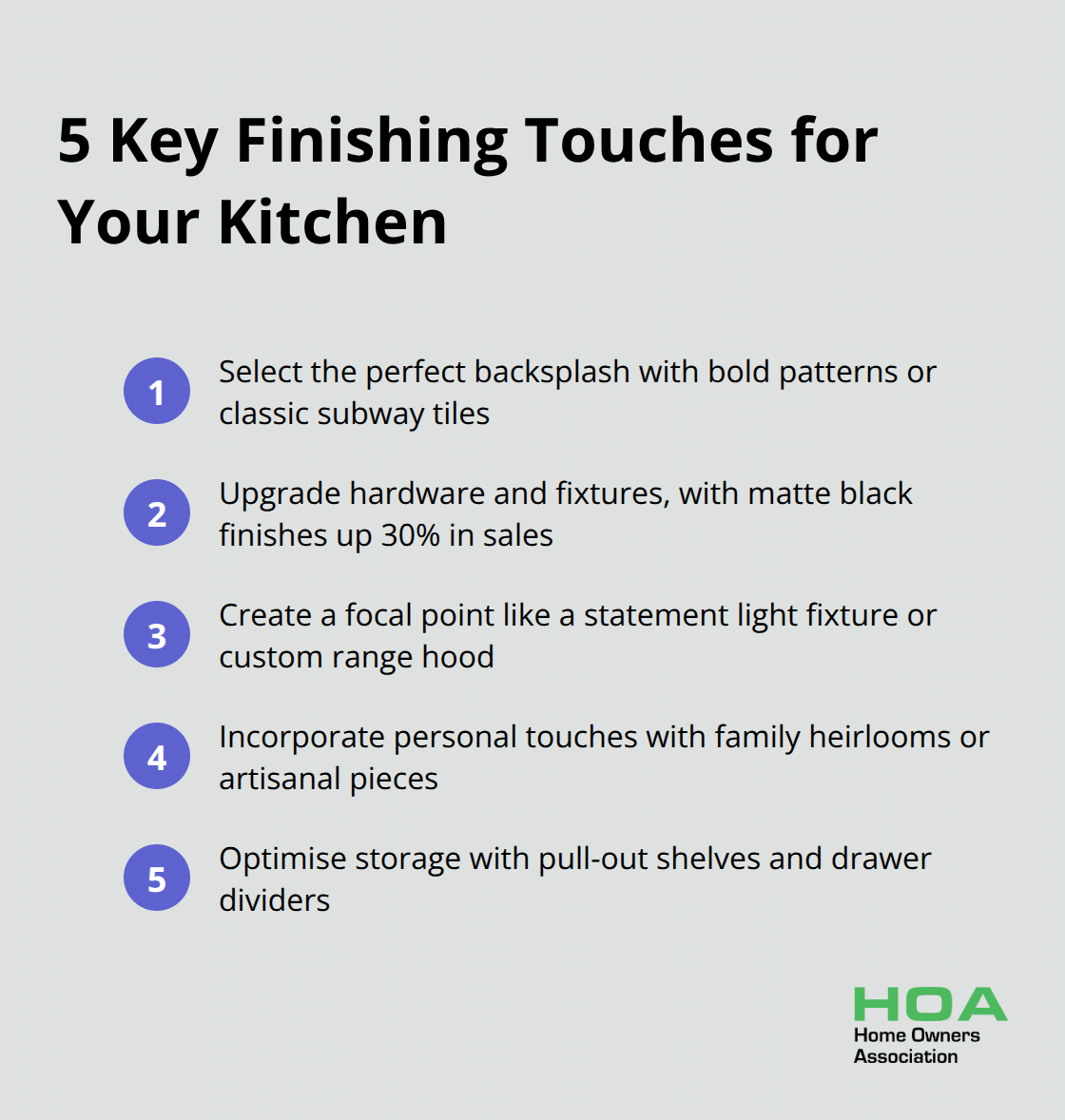 5 Key Finishing Touches for Your Kitchen

1 Select the perfect backsplash with bold patterns or classic subway tiles

2 Upgrade hardware and fixtures, with matte black finishes up 30% in sales

3 Create a focal point like a statement light fixture or custom range hood

4 Incorporate personal touches with family heirlooms or artisanal pieces

5 Optimise storage with pull-out shelves and drawer dividers

HOA
Home Owners Association