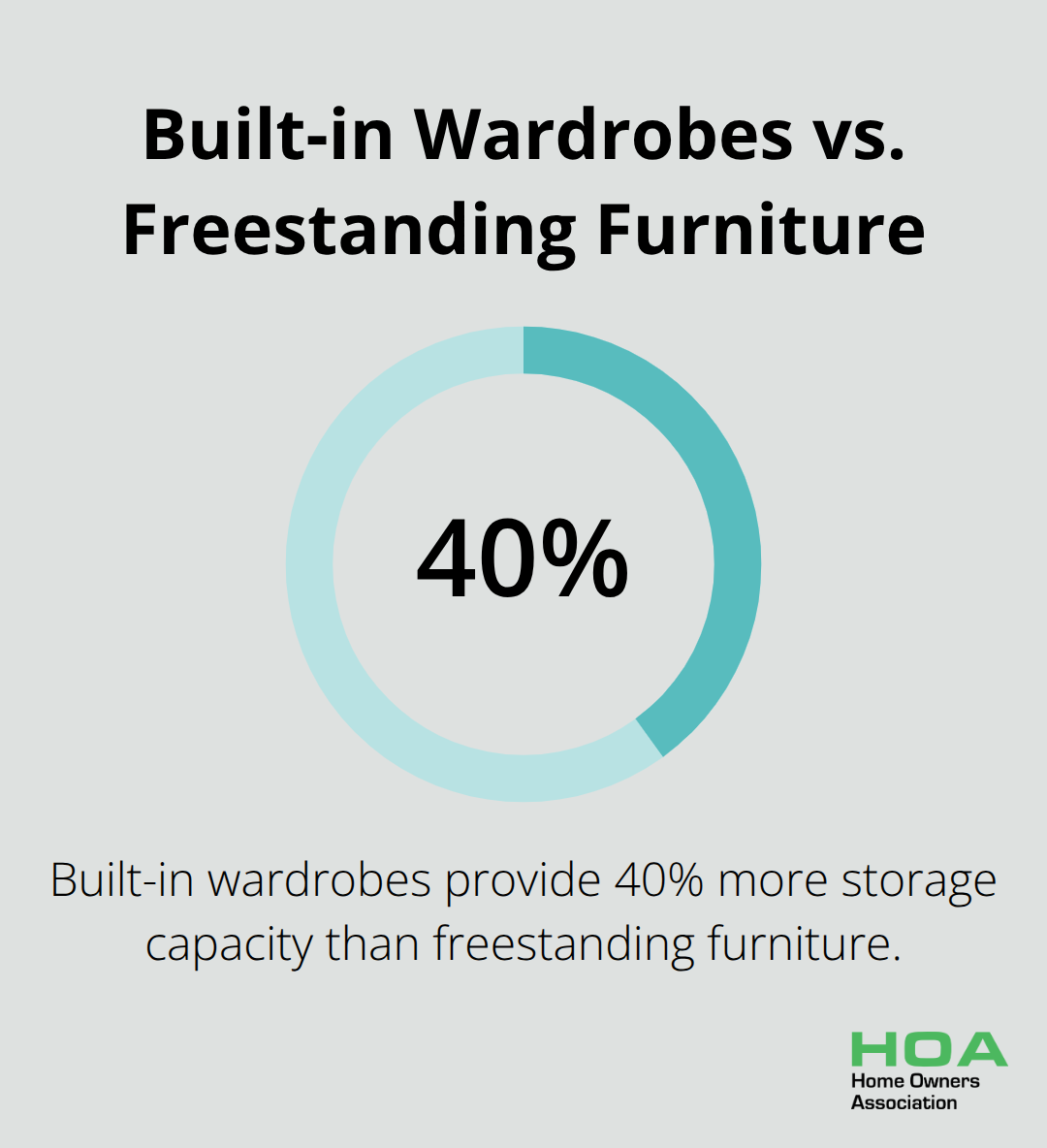 Built-in Wardrobes vs. Freestanding Furniture

40%

Built-in wardrobes provide 40% more storage capacity than freestanding furniture.

HOA
Home Owners Association