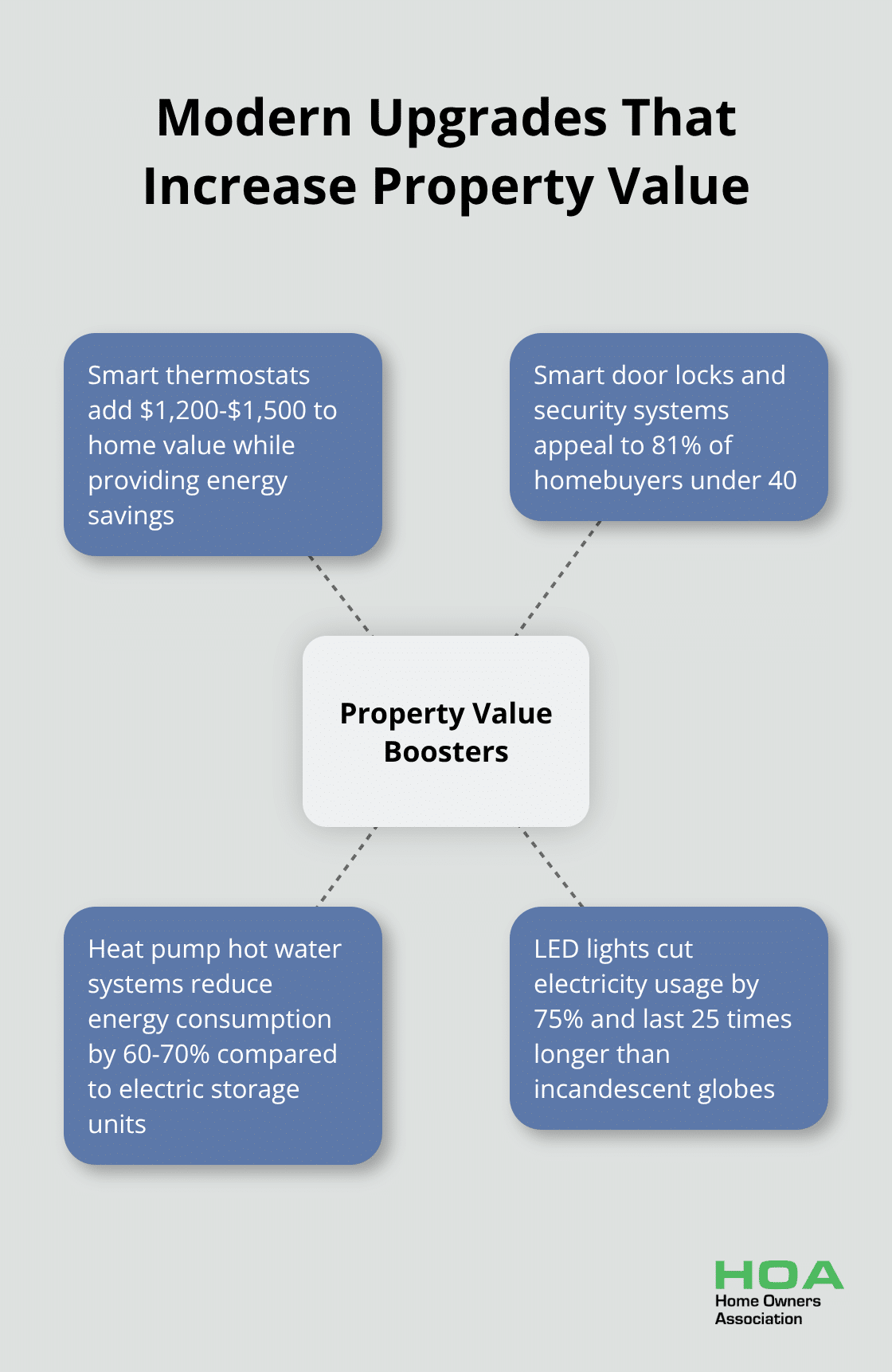 Modern Upgrades That Increase Property Value

Smart thermostats add \$1,200-\$1,500 to home value while providing energy savings

Smart door locks and security systems appeal to 81% of homebuyers under 40

Property Value Boosters

Heat pump hot water systems reduce energy consumption by 60-70% compared to electric storage units

LED lights cut electricity usage by 75% and last 25 times longer than incandescent globes

HOA
Home Owners
Association