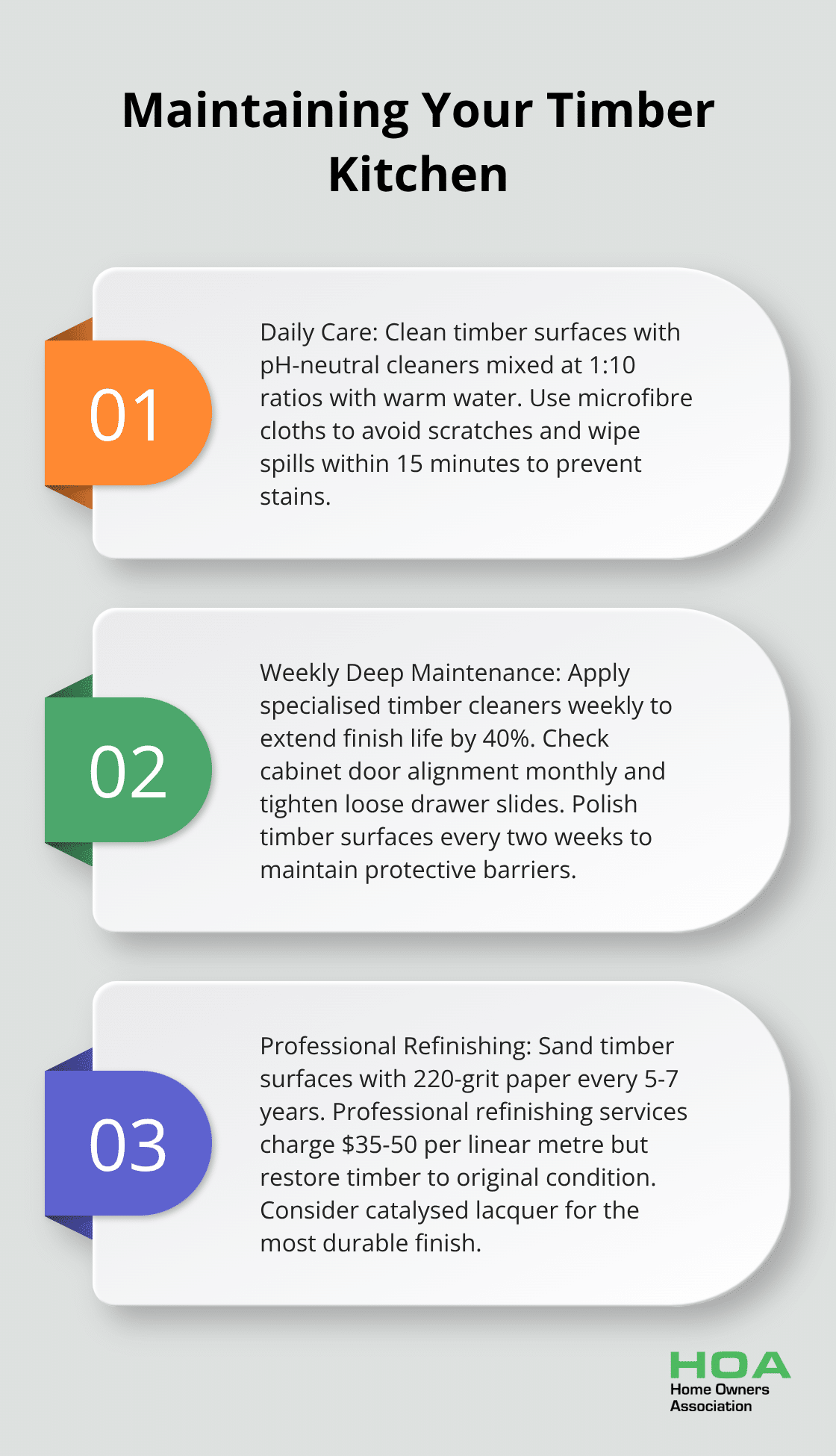 Maintaining Your Timber Kitchen

01

Daily Care: Clean timber surfaces with pH-neutral cleaners mixed at 1:10 ratios with warm water. Use microfibre cloths to avoid scratches and wipe spills within 15 minutes to prevent stains.

02

Weekly Deep Maintenance: Apply specialised timber cleaners weekly to extend finish life by 40%. Check cabinet door alignment monthly and tighten loose drawer slides. Polish timber surfaces every two weeks to maintain protective barriers.

03

Professional Refinishing: Sand timber surfaces with 220-grit paper every 5-7 years. Professional refinishing services charge \$35-50 per linear metre but restore timber to original condition. Consider catalysed lacquer for the most durable finish.

HOA
Home Owners Association