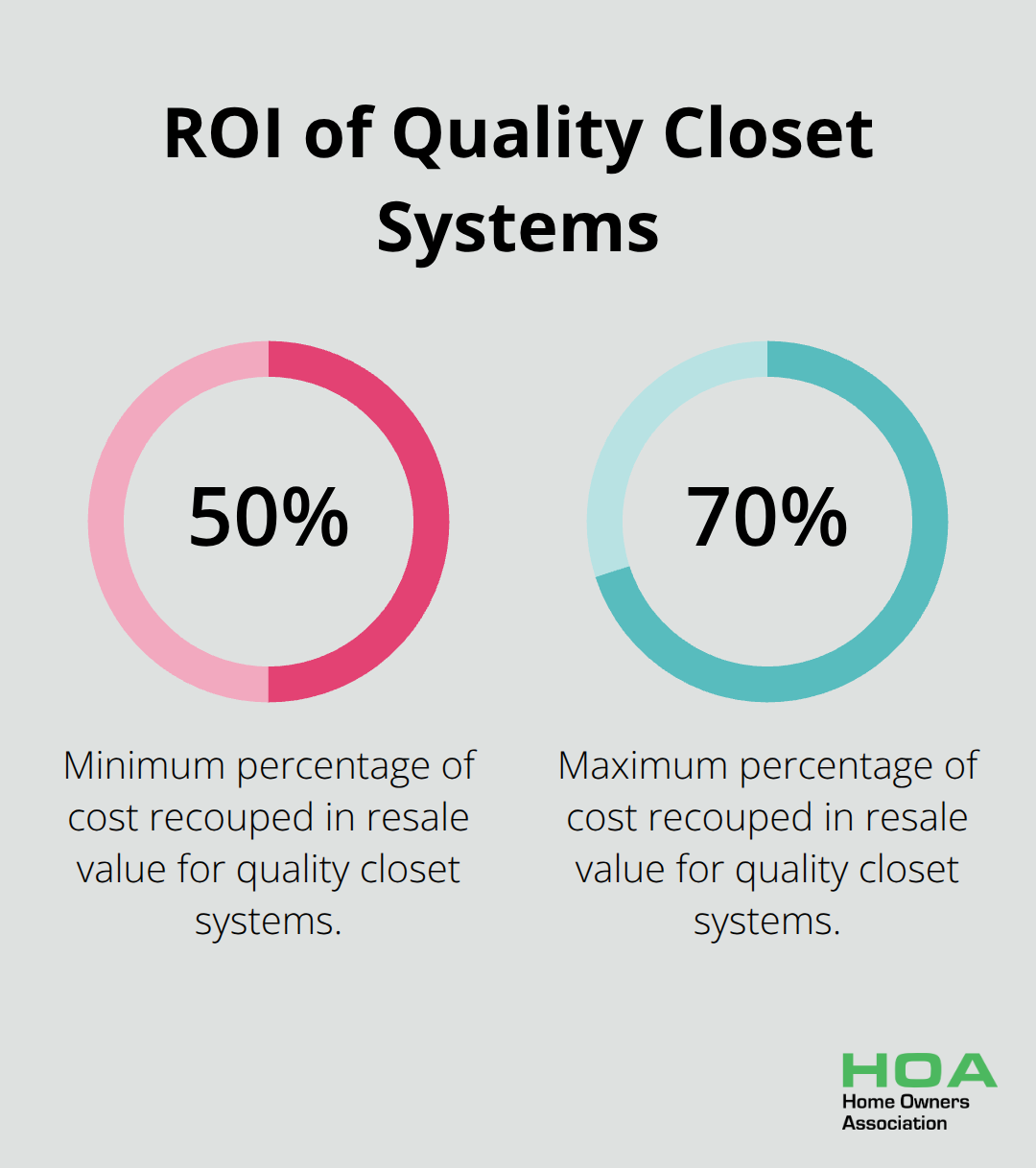 ROI of Quality Closet Systems

50%

Minimum percentage of cost recouped in resale value for quality closet systems.

70%

Maximum percentage of cost recouped in resale value for quality closet systems.

HOA
Home Owners Association