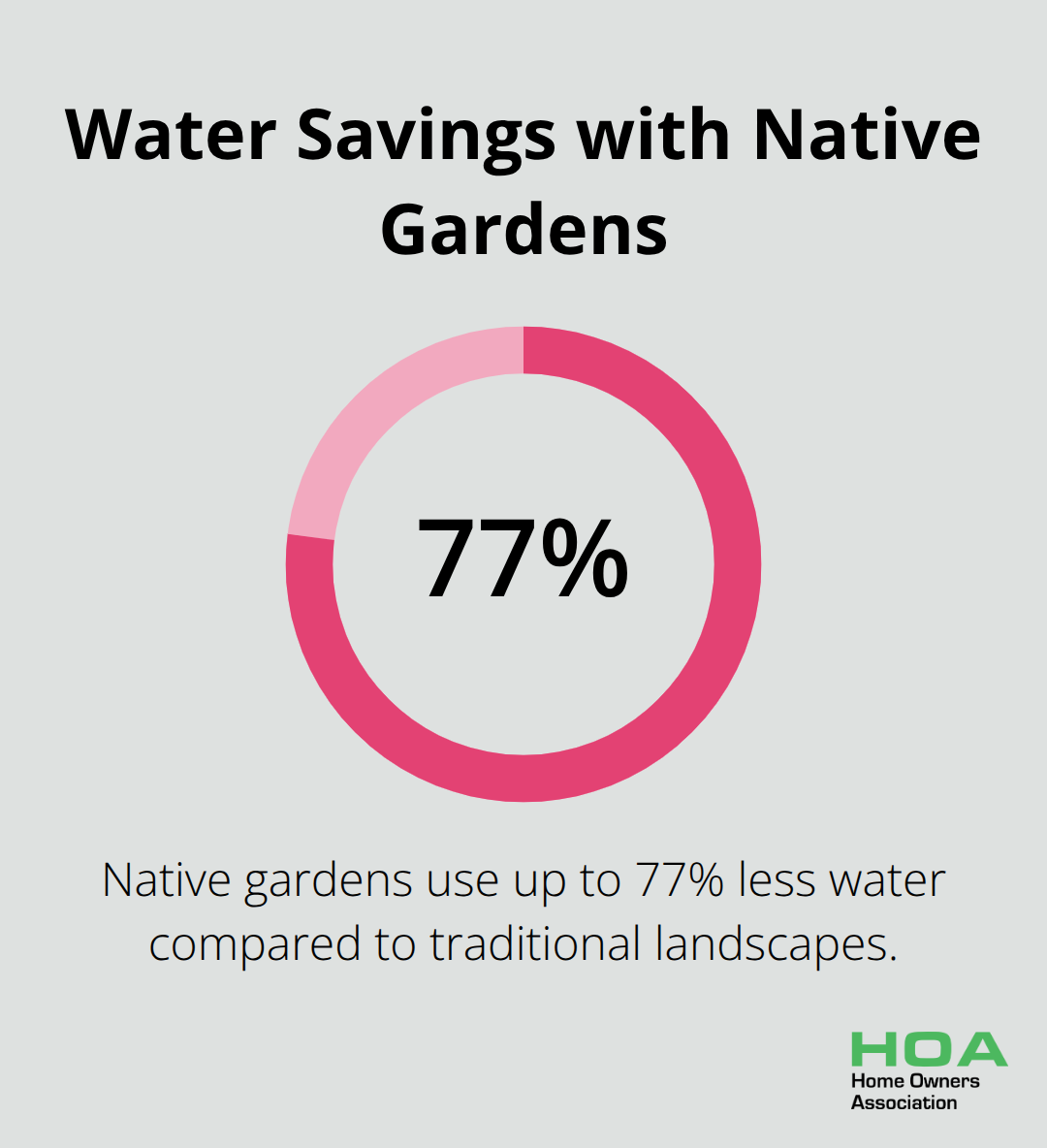 Water Savings with Native Gardens

77%

Native gardens use up to 77% less water compared to traditional landscapes.

HOA
Home Owners Association