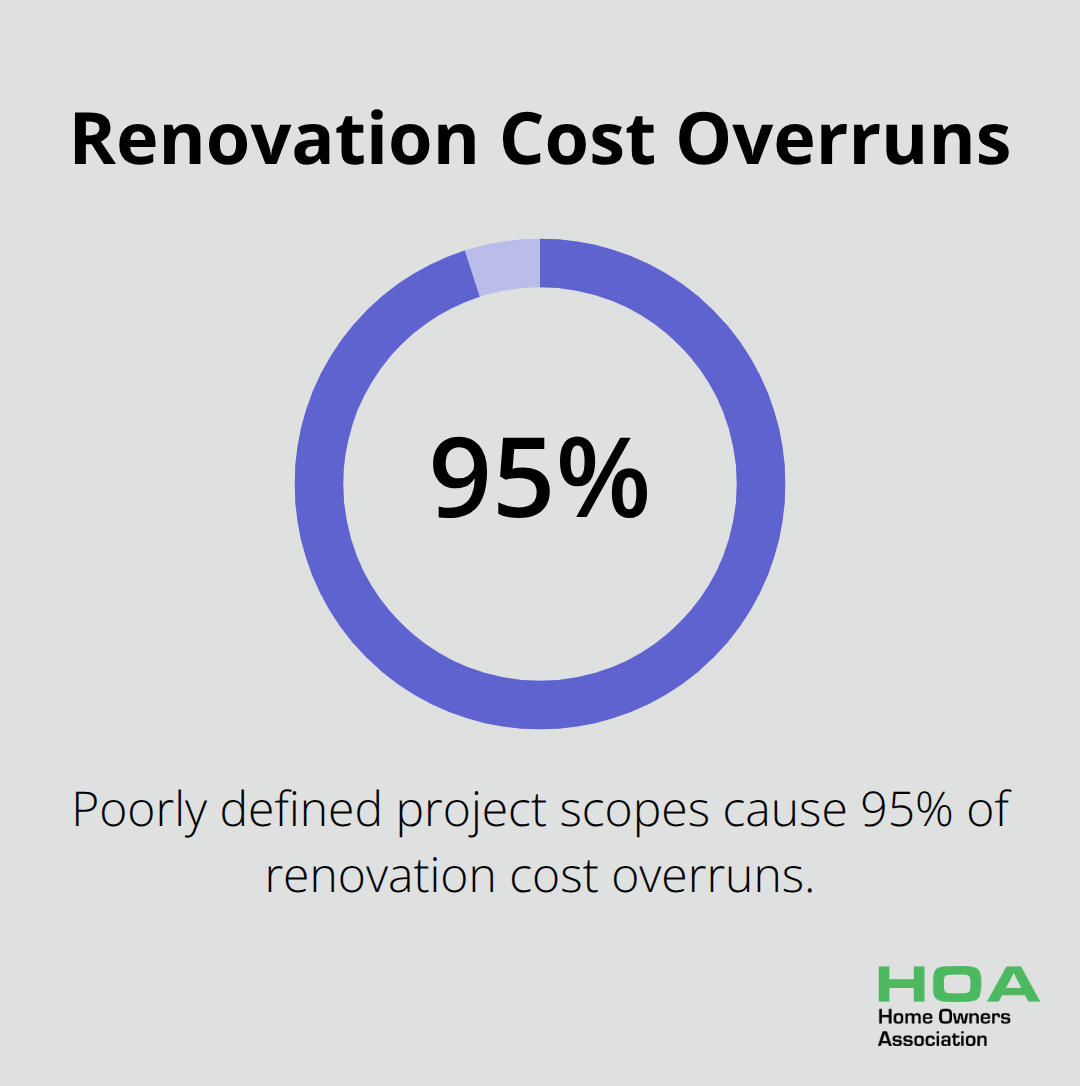 Renovation Cost Overruns

95%

Poorly defined project scopes cause 95% of renovation cost overruns.

HOA
Home Owners Association