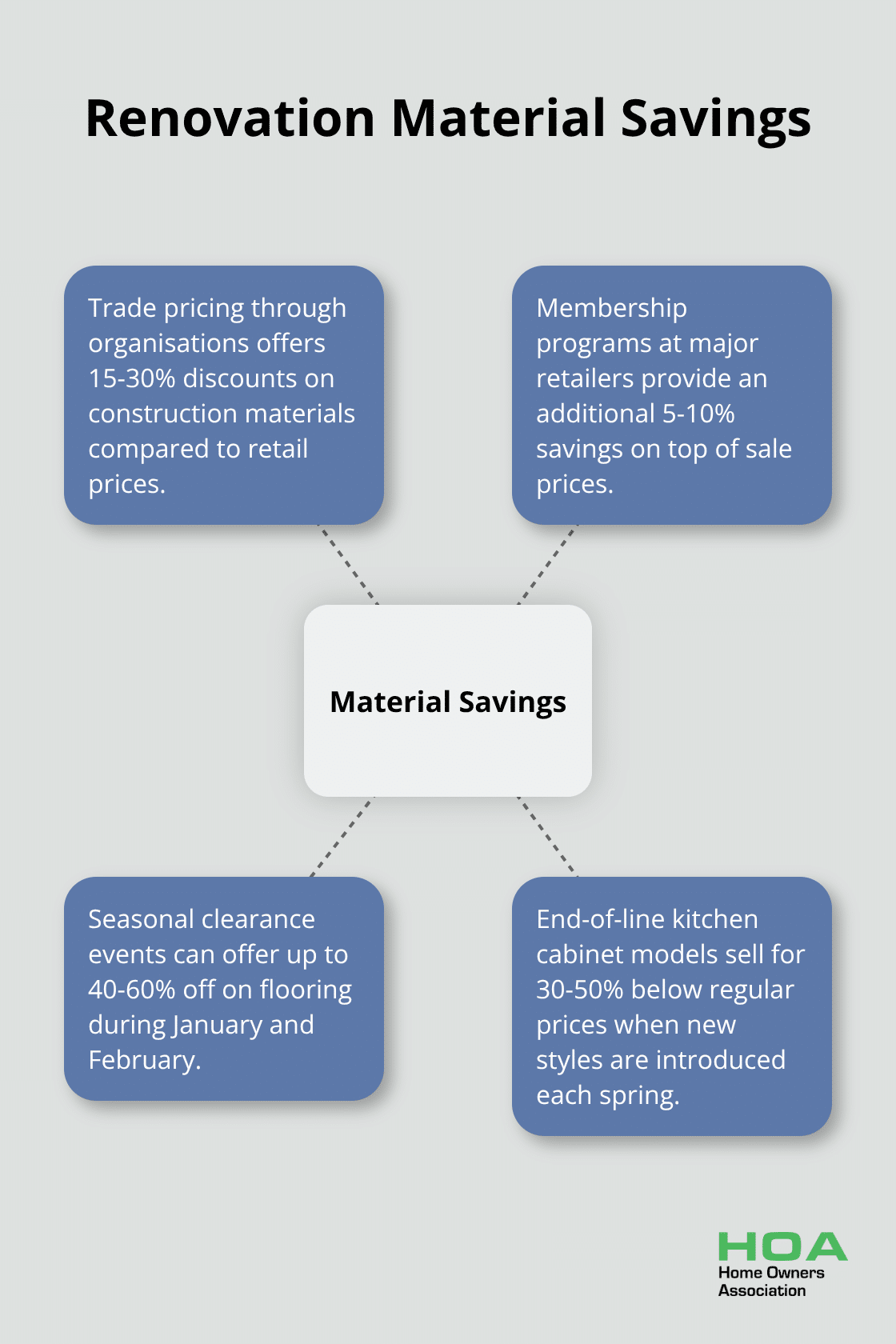 Renovation Material Savings

Trade pricing through organisations offers 15-30% discounts on construction materials compared to retail prices.

Membership programs at major retailers provide an additional 5-10% savings on top of sale prices.

Material Savings

Seasonal clearance events can offer up to 40-60% off on flooring during January and February.

End-of-line kitchen cabinet models sell for 30-50% below regular prices when new styles are introduced each spring.

HOA
Home Owners Association