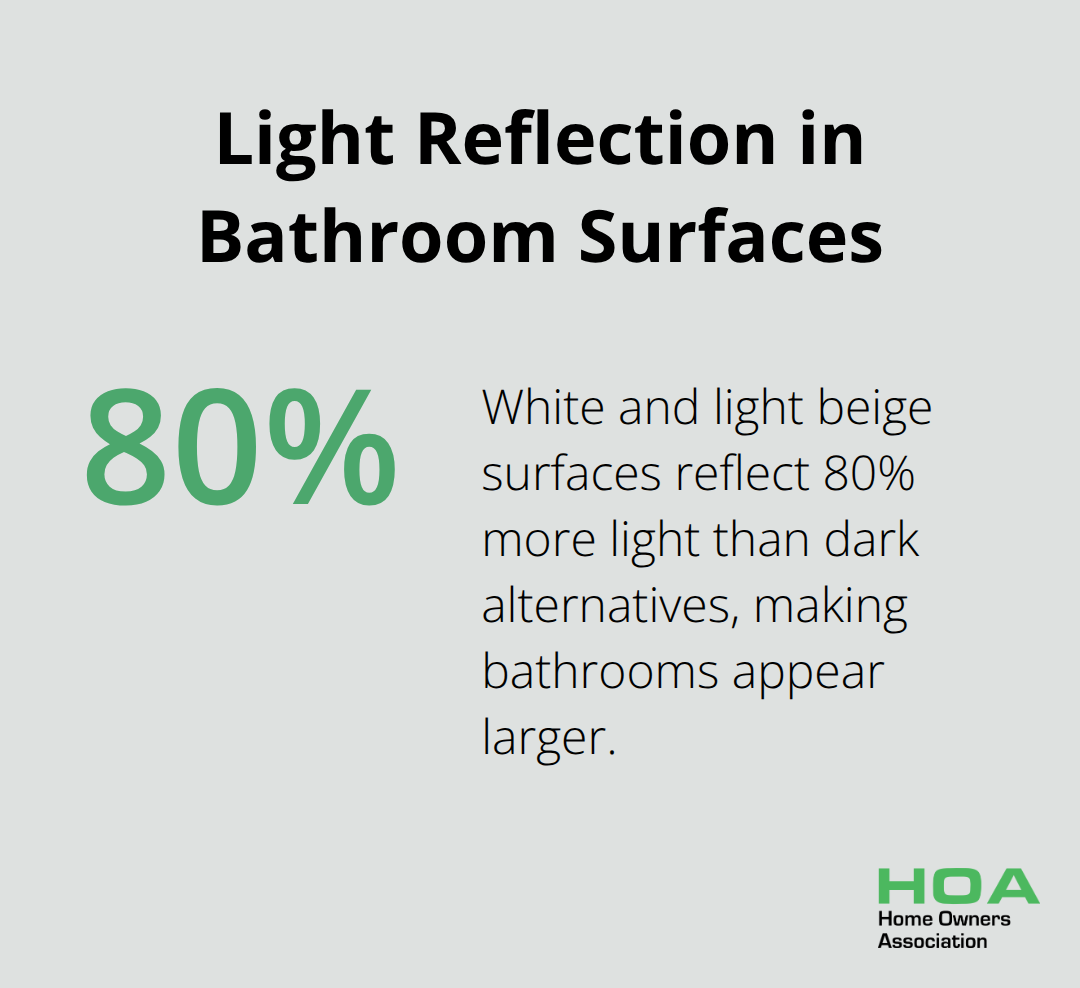 Light Reflection in Bathroom Surfaces

80%

White and light beige surfaces reflect 80% more light than dark alternatives, making bathrooms appear larger.

HOA
Home Owners
Association