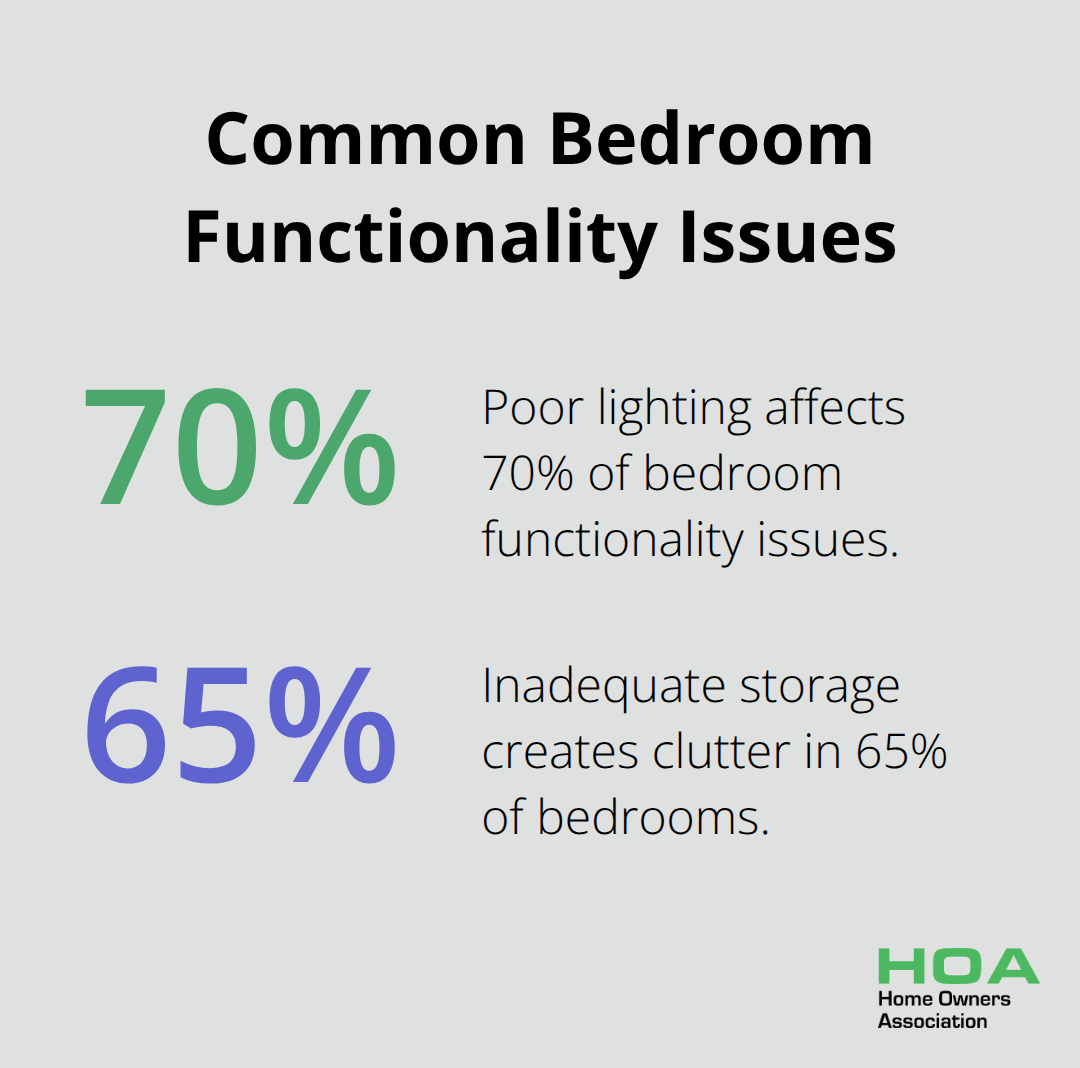 Common Bedroom Functionality Issues

70%

Poor lighting affects 70% of bedroom functionality issues.

65%

Inadequate storage creates clutter in 65% of bedrooms.

HOA
Home Owners Association