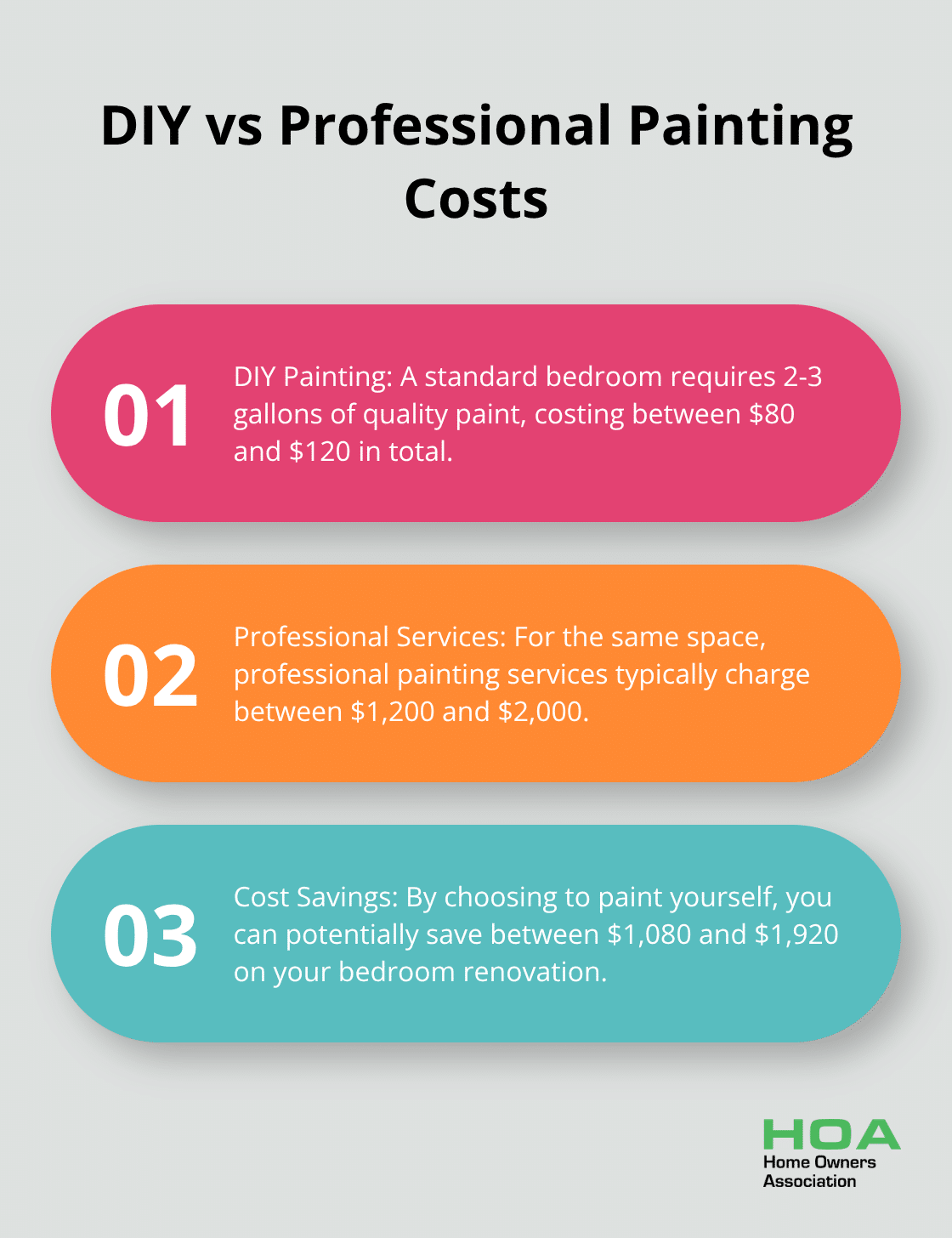 DIY vs Professional Painting Costs

01

DIY Painting: A standard bedroom requires 2-3 gallons of quality paint, costing between \$80 and \$120 in total.

02

Professional Services: For the same space, professional painting services typically charge between \$1,200 and \$2,000.

03

Cost Savings: By choosing to paint yourself, you can potentially save between \$1,080 and \$1,920 on your bedroom renovation.

HOA
Home Owners Association