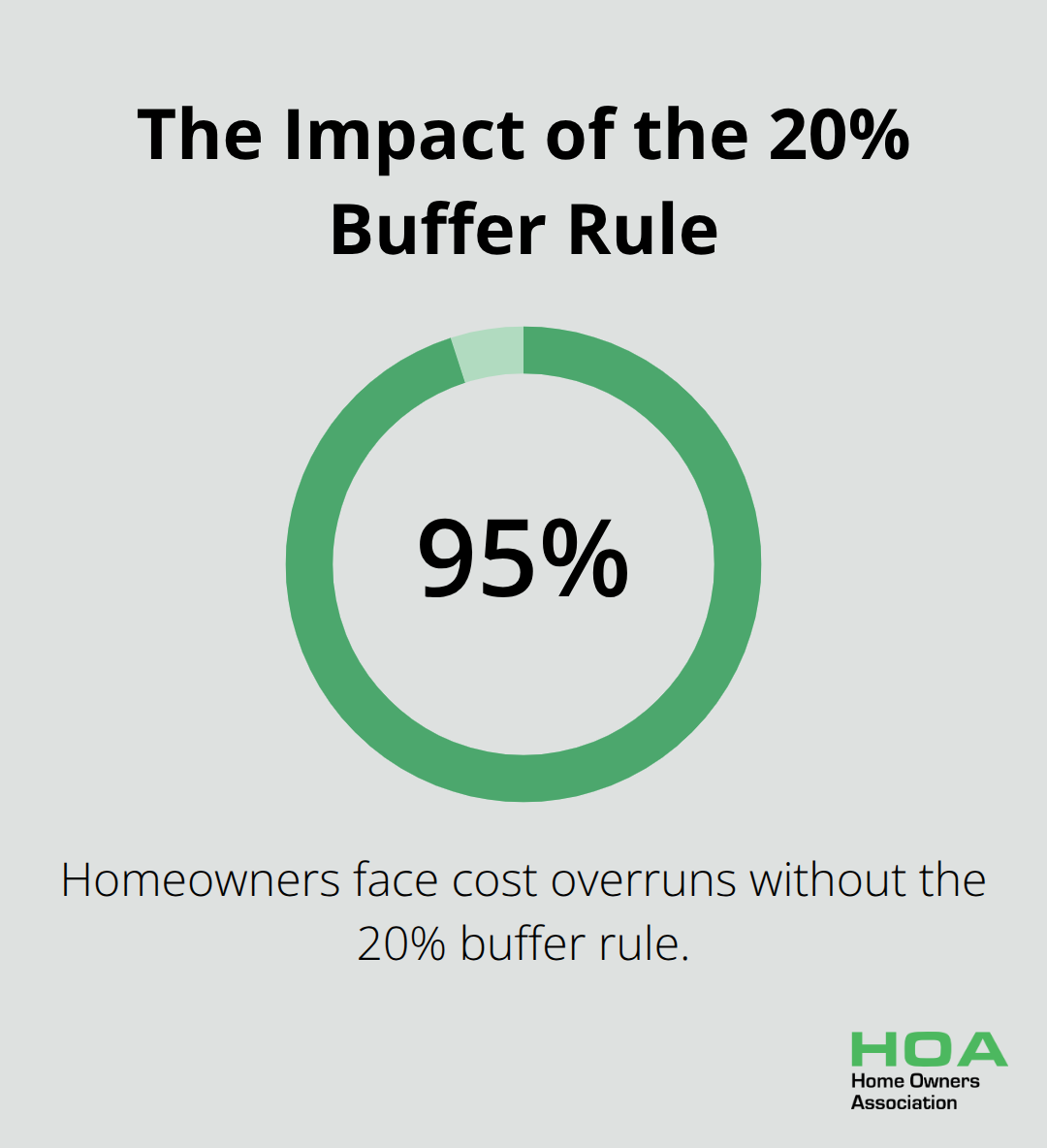 The Impact of the 20% Buffer Rule

95%

Homeowners face cost overruns without the 20% buffer rule.

HOA
Home Owners
Association