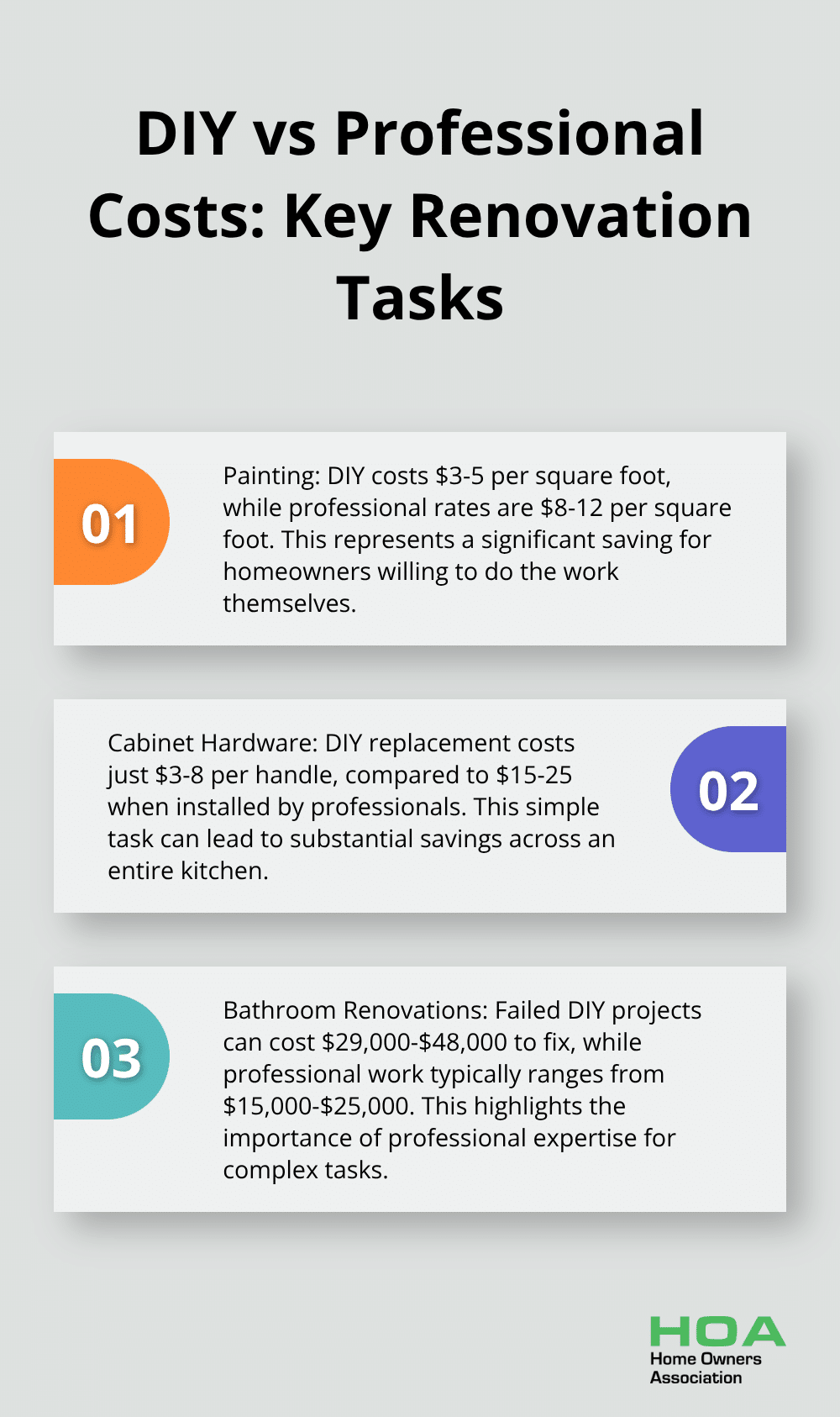 DIY vs Professional Costs: Key Renovation Tasks

01

Painting: DIY costs \$3-5 per square foot, while professional rates are \$8-12 per square foot. This represents a significant saving for homeowners willing to do the work themselves.

Cabinet Hardware: DIY replacement costs just \$3-8 per handle, compared to \$15-25 when installed by professionals. This simple task can lead to substantial savings across an entire kitchen.

02

03

Bathroom Renovations: Failed DIY projects can cost \$29,000-\$48,000 to fix, while professional work typically ranges from \$15,000-\$25,000. This highlights the importance of professional expertise for complex tasks.

HOA
Home Owners
Association